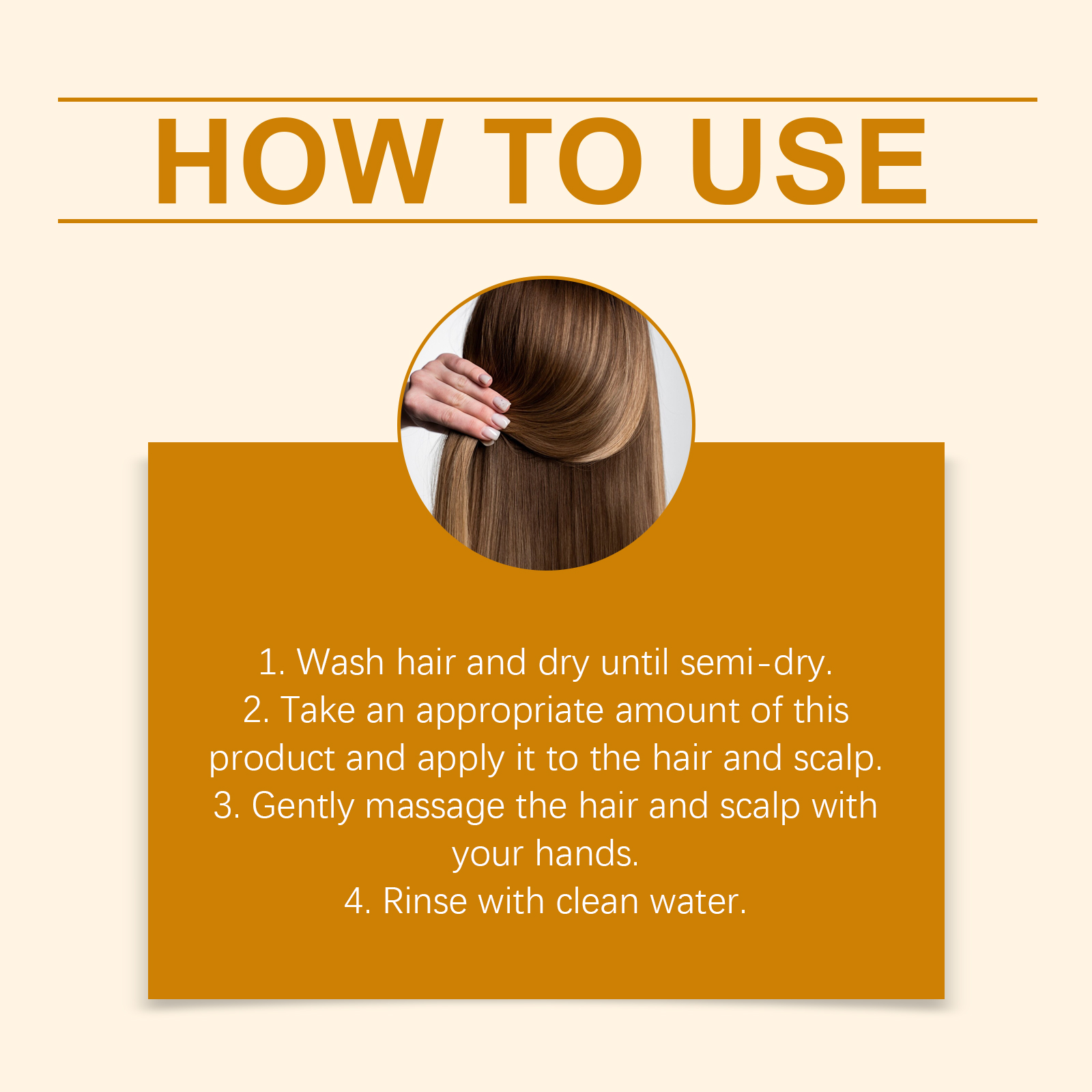 HOW TO USE

1. Wash hair and dry until semi-dry.
2. Take an appropriate amount of this product and apply it to the hair and scalp.
3. Gently massage the hair and scalp with your hands.
4. Rinse with clean water.