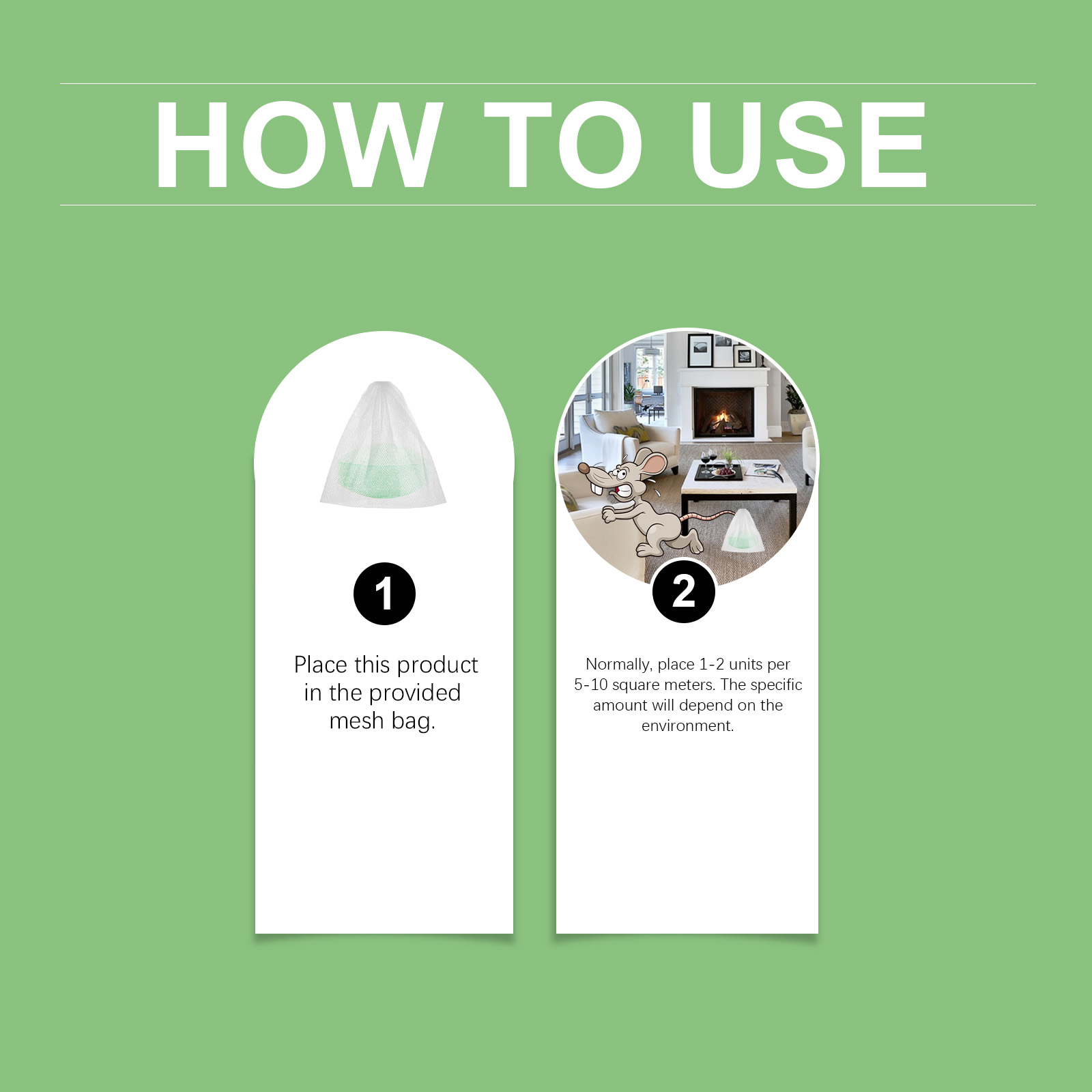 HOW TO USE

1

Place this product in the provided mesh bag.

2

Normally, place 1-2 units per 5-10 square meters. The specific amount will depend on the environment.