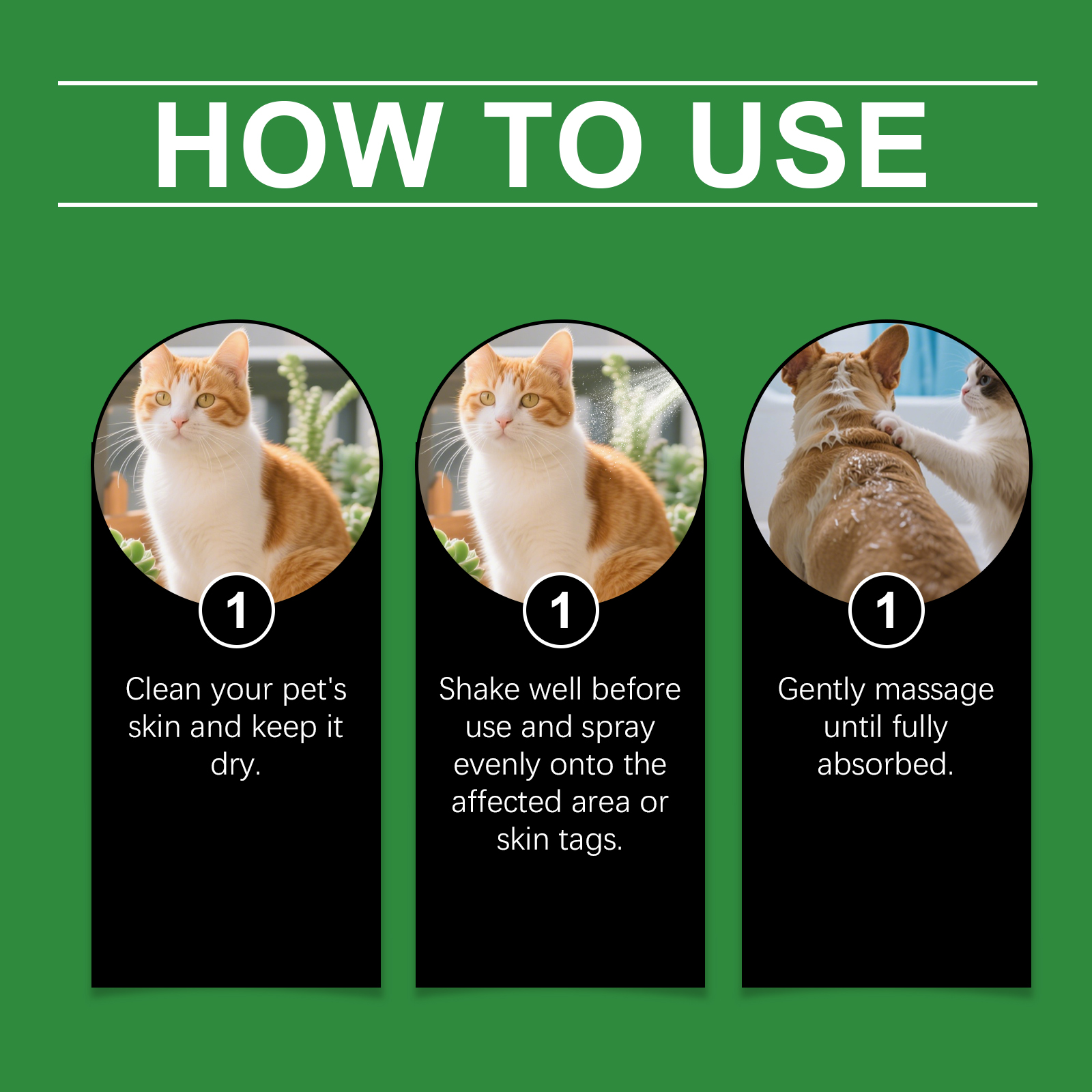 HOW TO USE

1

Clean your pet's skin and keep it dry.

1

Shake well before use and spray evenly onto the affected area or skin tags.

1

Gently massage until fully absorbed.