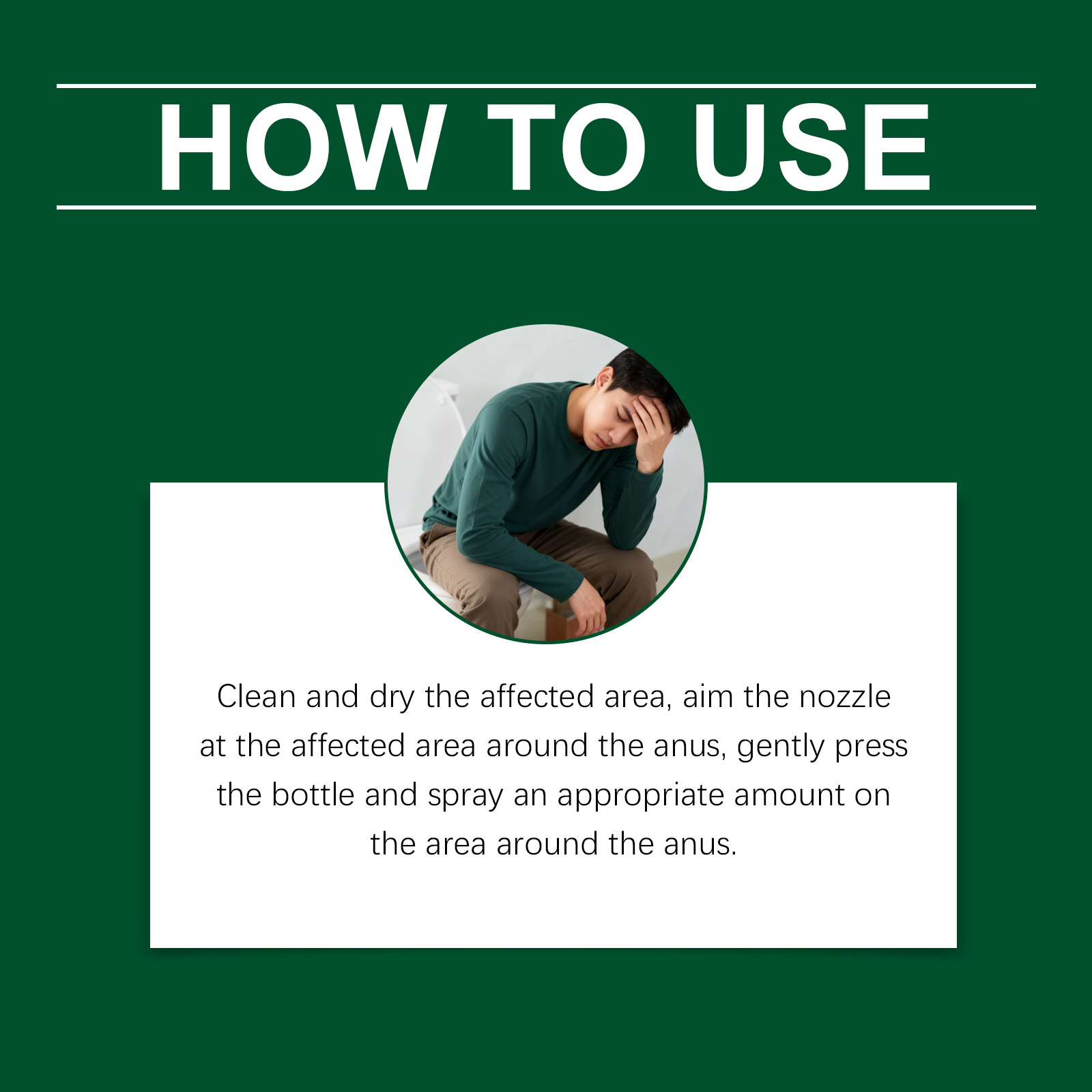 HOW TO USE

Clean and dry the affected area, aim the nozzle at the affected area around the anus, gently press the bottle and spray an appropriate amount on the area around the anus.