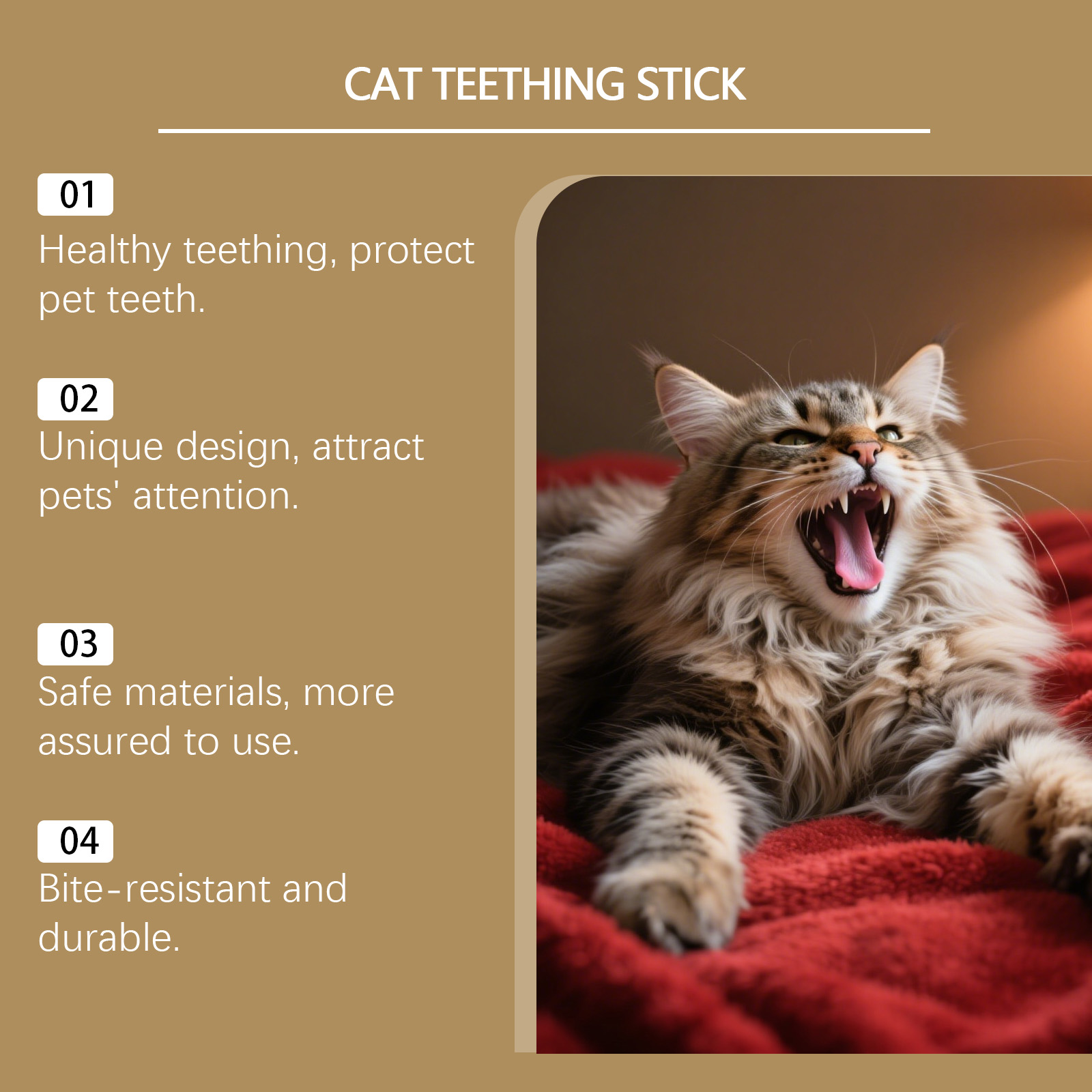 CAT TEETHING STICK

01
Healthy teething, protect pet teeth.

02
Unique design, attract pets' attention.

03
Safe materials, more assured to use.

04
Bite-resistant and durable.