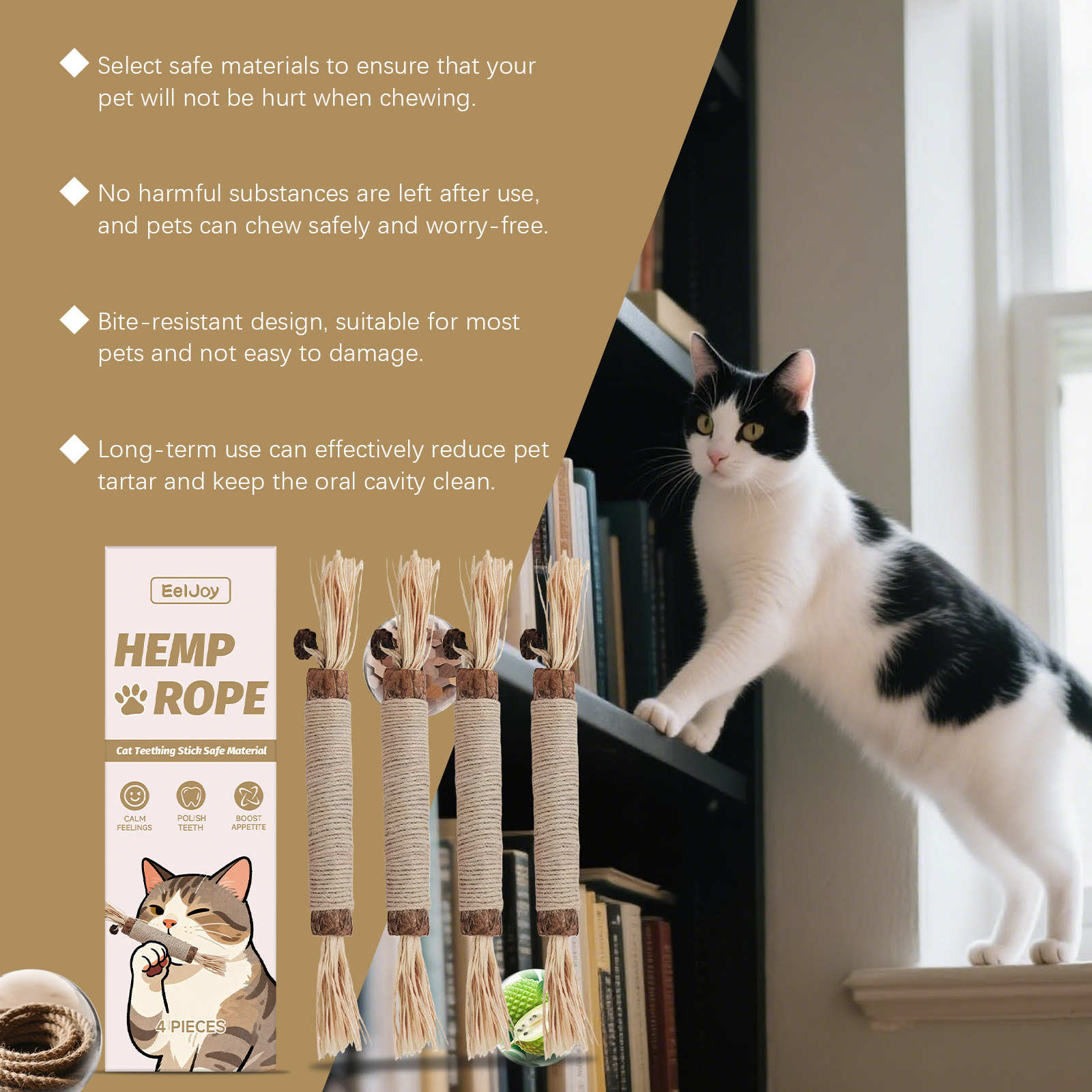 Select safe materials to ensure that your pet will not be hurt when chewing.

No harmful substances are left after use, and pets can chew safely and worry-free.

Bite-resistant design, suitable for most pets and not easy to damage.

Long-term use can effectively reduce pet tartar and keep the oral cavity clean.

EelJoy

HEMP ROPE

Cat Teething Stick Safe Material

CALM FEELINGS

POLISH TEETH

BOOST APPETITE

4 PIECES