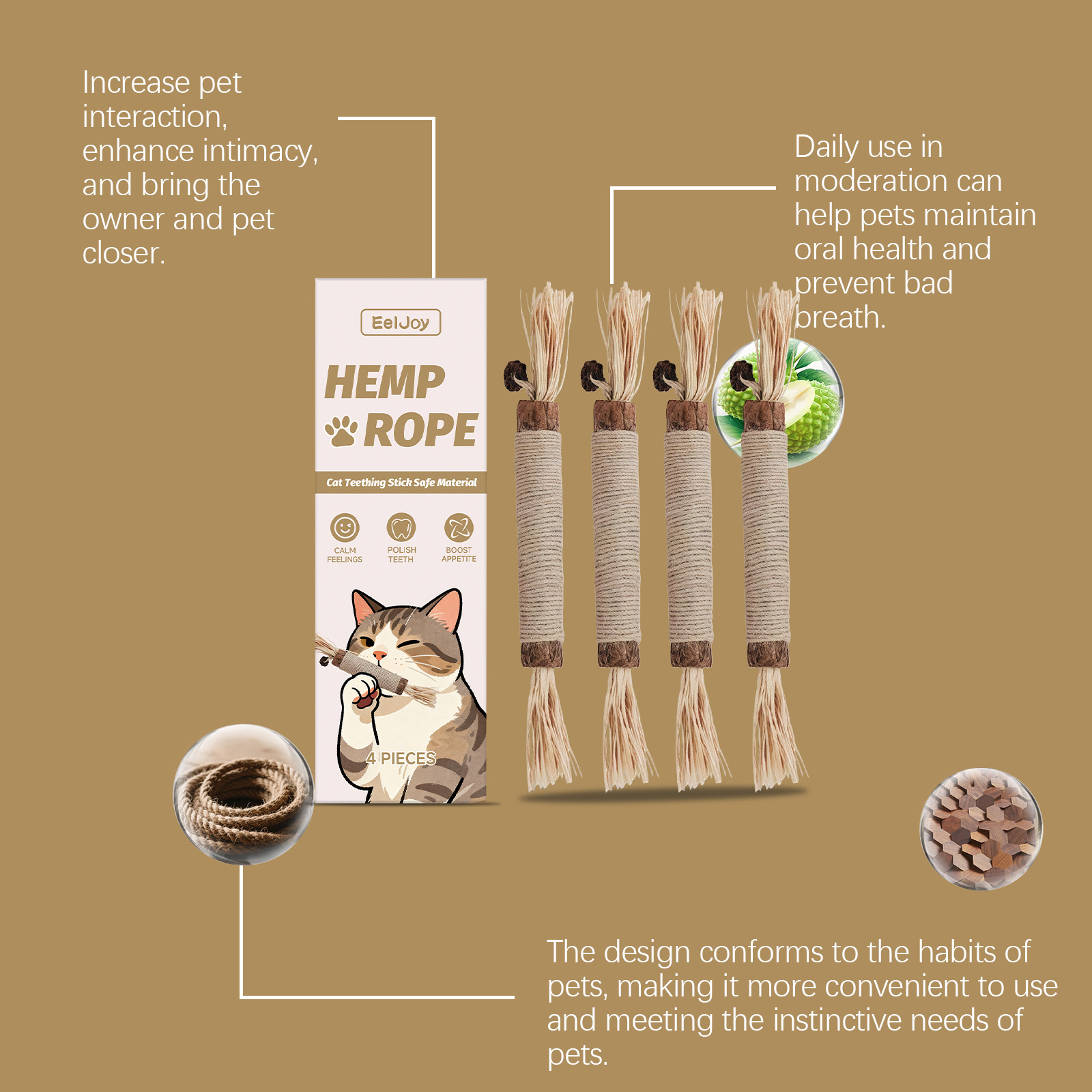 Increase pet interaction, enhance intimacy, and bring the owner and pet closer.

Daily use in moderation can help pets maintain oral health and prevent bad breath.

EelJoy

HEMP ROPE

Cat Teething Stick Safe Material

CALM FEELINGS

POLISH TEETH

BOOST APPETITE

4 PIECES

The design conforms to the habits of pets, making it more convenient to use and meeting the instinctive needs of pets.