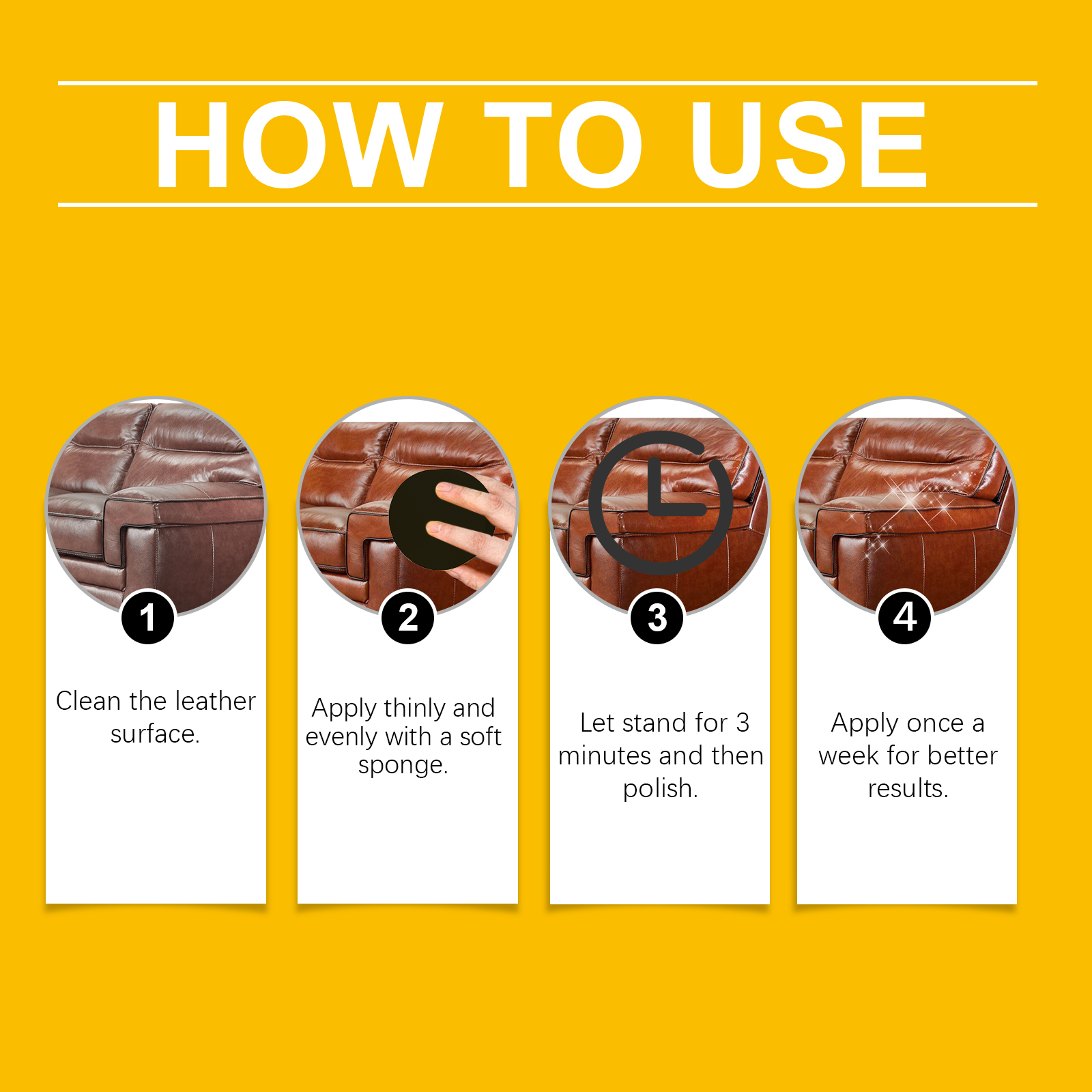 HOW TO USE

1

Clean the leather surface.

2

Apply thinly and evenly with a soft sponge.

3

Let stand for 3 minutes and then polish.

4

Apply once a week for better results.