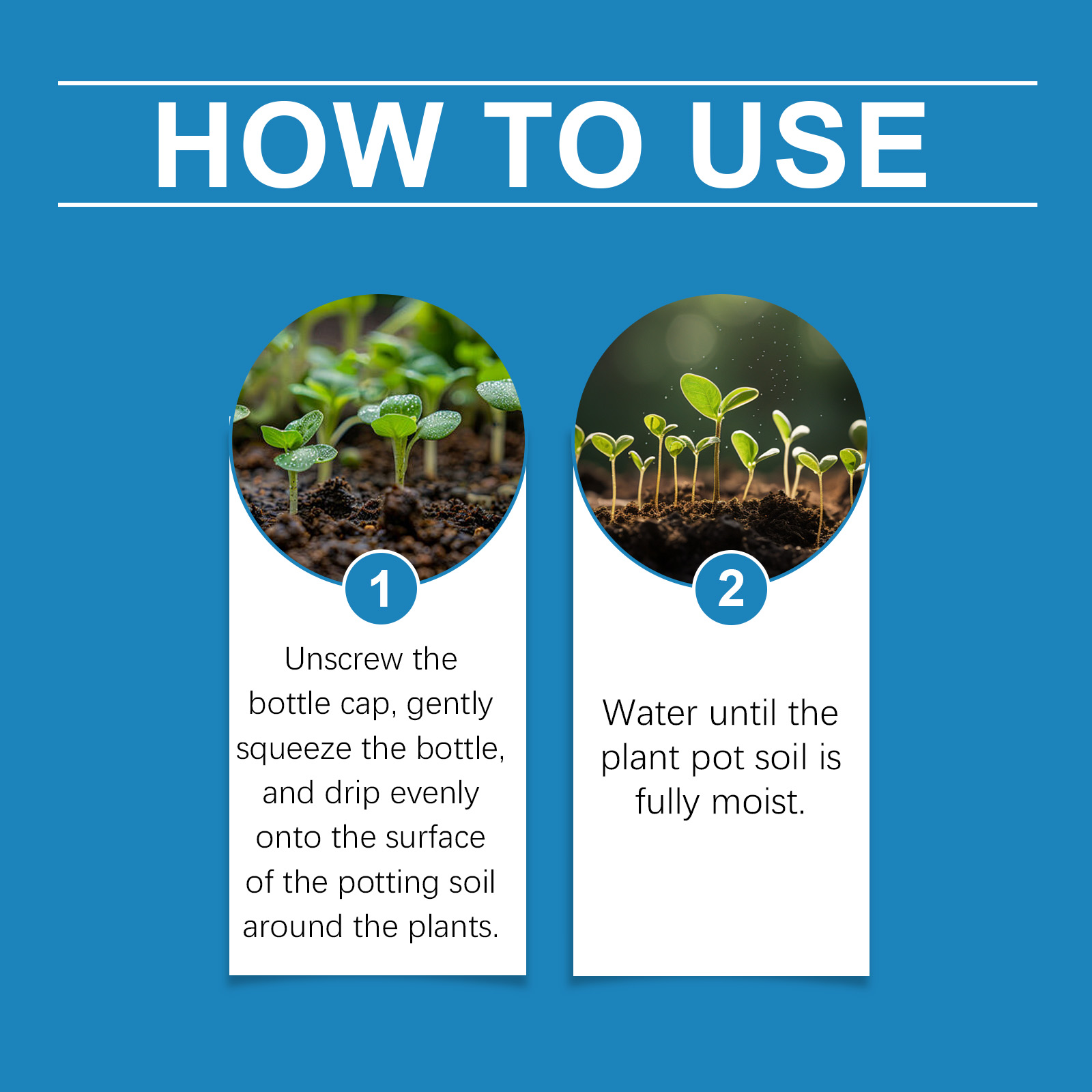 HOW TO USE

1

Unscrew the bottle cap, gently squeeze the bottle, and drip evenly onto the surface of the potting soil around the plants.

2

Water until the plant pot soil is fully moist.