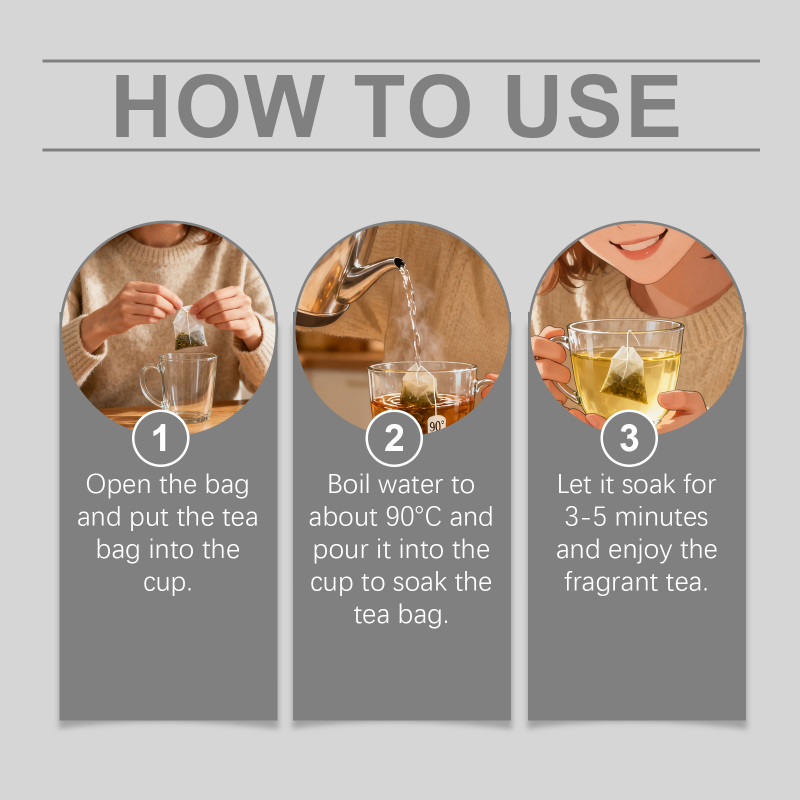 HOW TO USE

1
Open the bag and put the tea bag into the cup.

2
Boil water to about 90°C and pour it into the cup to soak the tea bag.

3
Let it soak for 3-5 minutes and enjoy the fragrant tea.