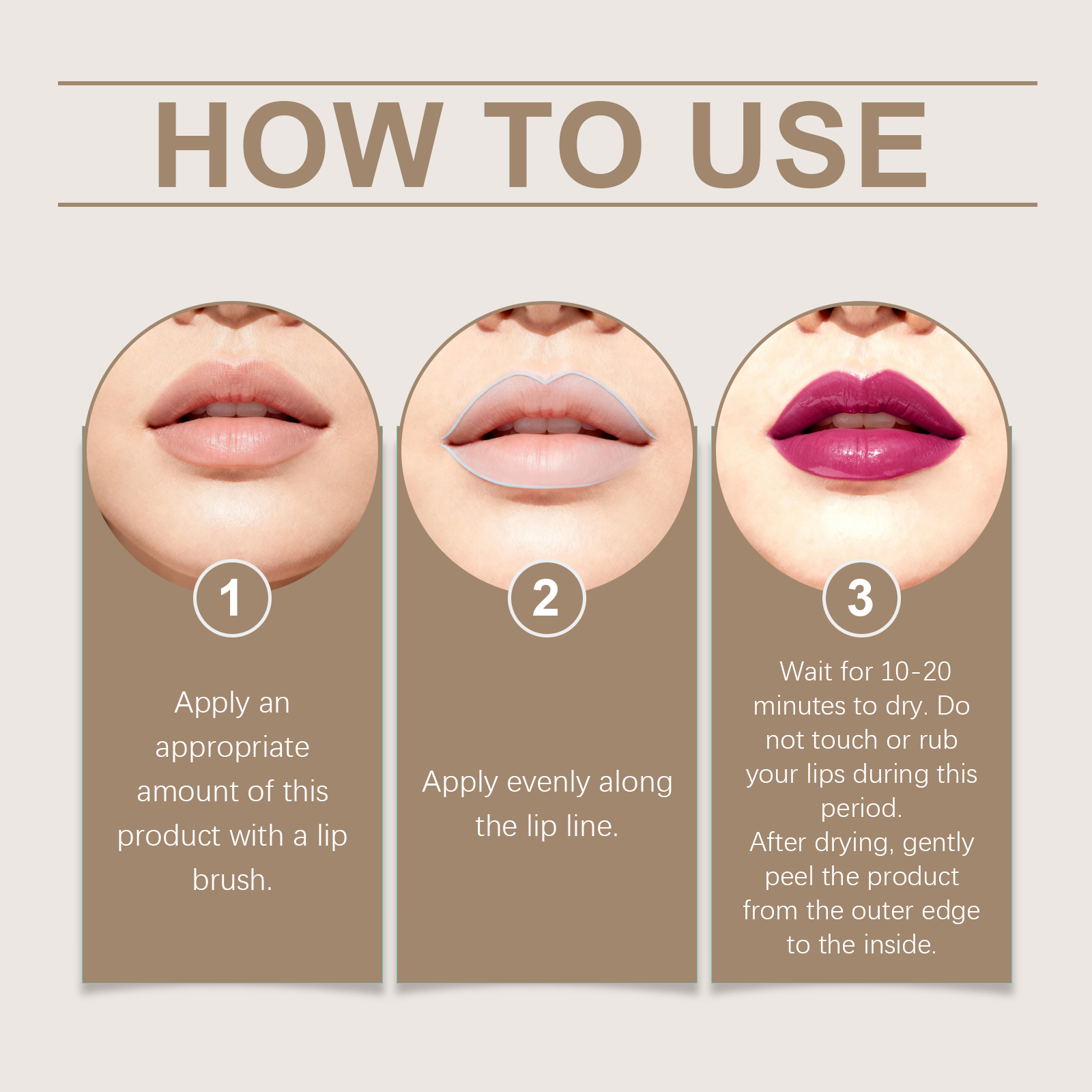 HOW TO USE

1

Apply an appropriate amount of this product with a lip brush.

2

Apply evenly along the lip line.

3

Wait for 10-20 minutes to dry. Do not touch or rub your lips during this period.
After drying, gently peel the product from the outer edge to the inside.