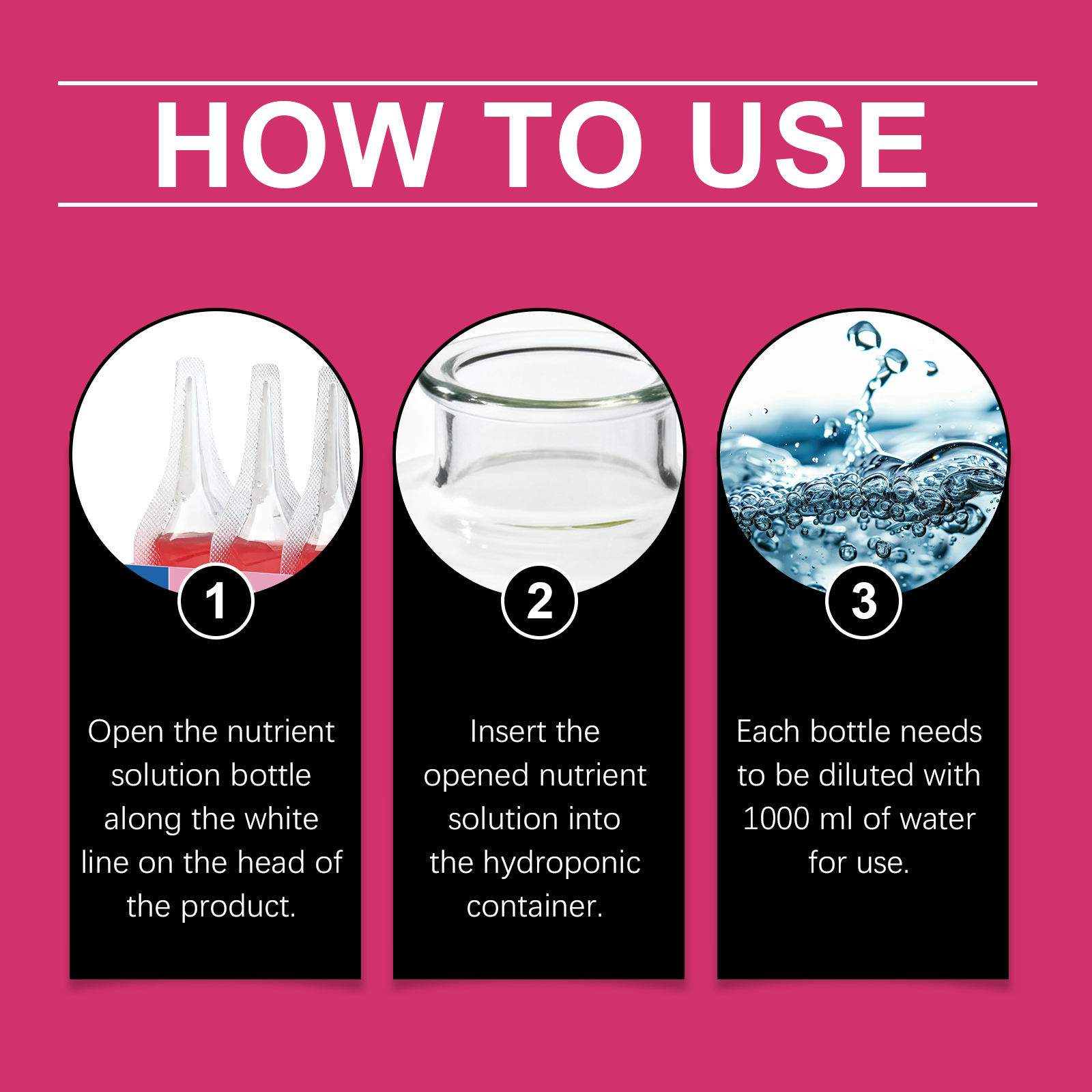 HOW TO USE

1

Open the nutrient solution bottle along the white line on the head of the product.

2

Insert the opened nutrient solution into the hydroponic container.

3

Each bottle needs to be diluted with 1000 ml of water for use.