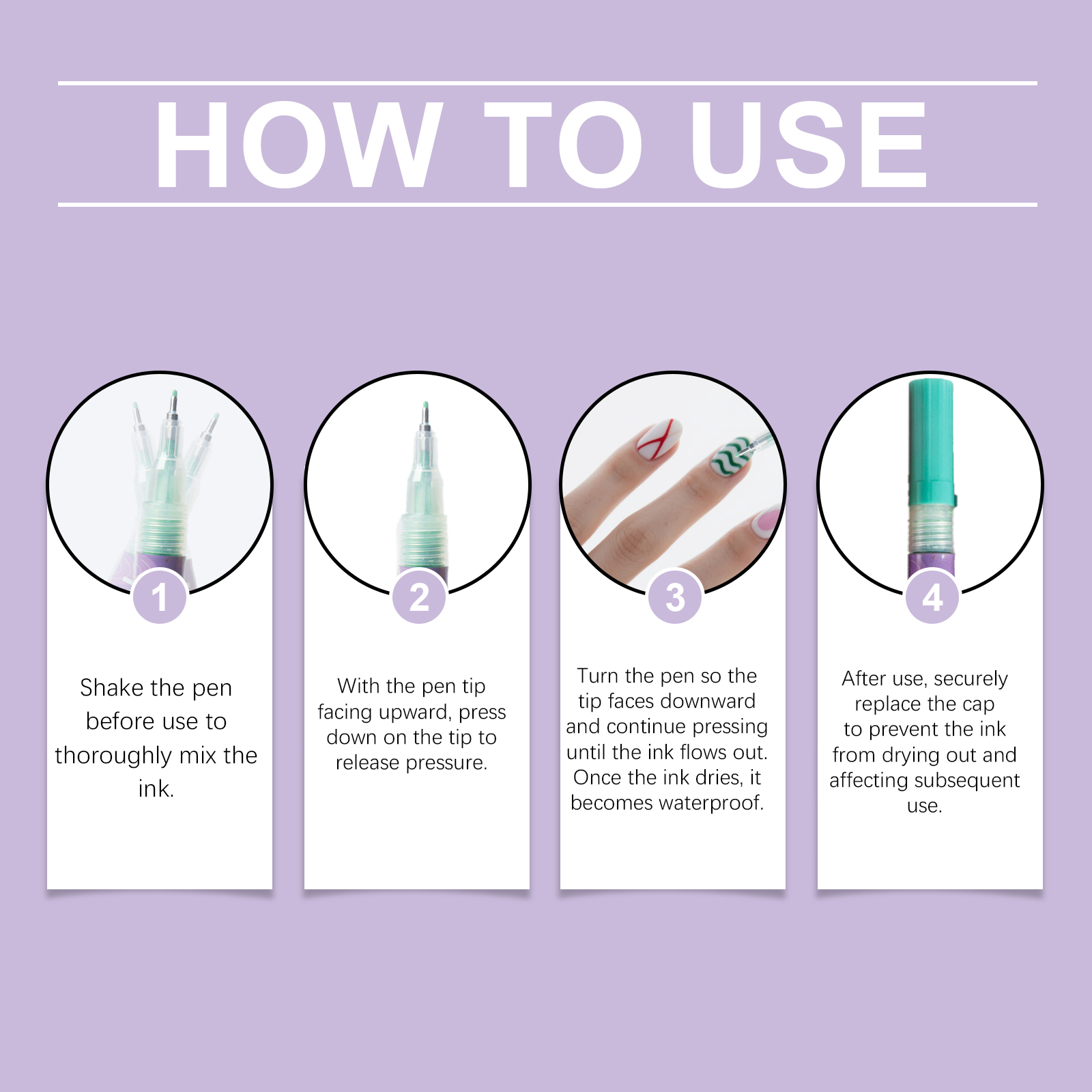 HOW TO USE

1

Shake the pen before use to thoroughly mix the ink.

2

With the pen tip facing upward, press down on the tip to release pressure.

3

Turn the pen so the tip faces downward and continue pressing until the ink flows out. Once the ink dries, it becomes waterproof.

4

After use, securely replace the cap to prevent the ink from drying out and affecting subsequent use.