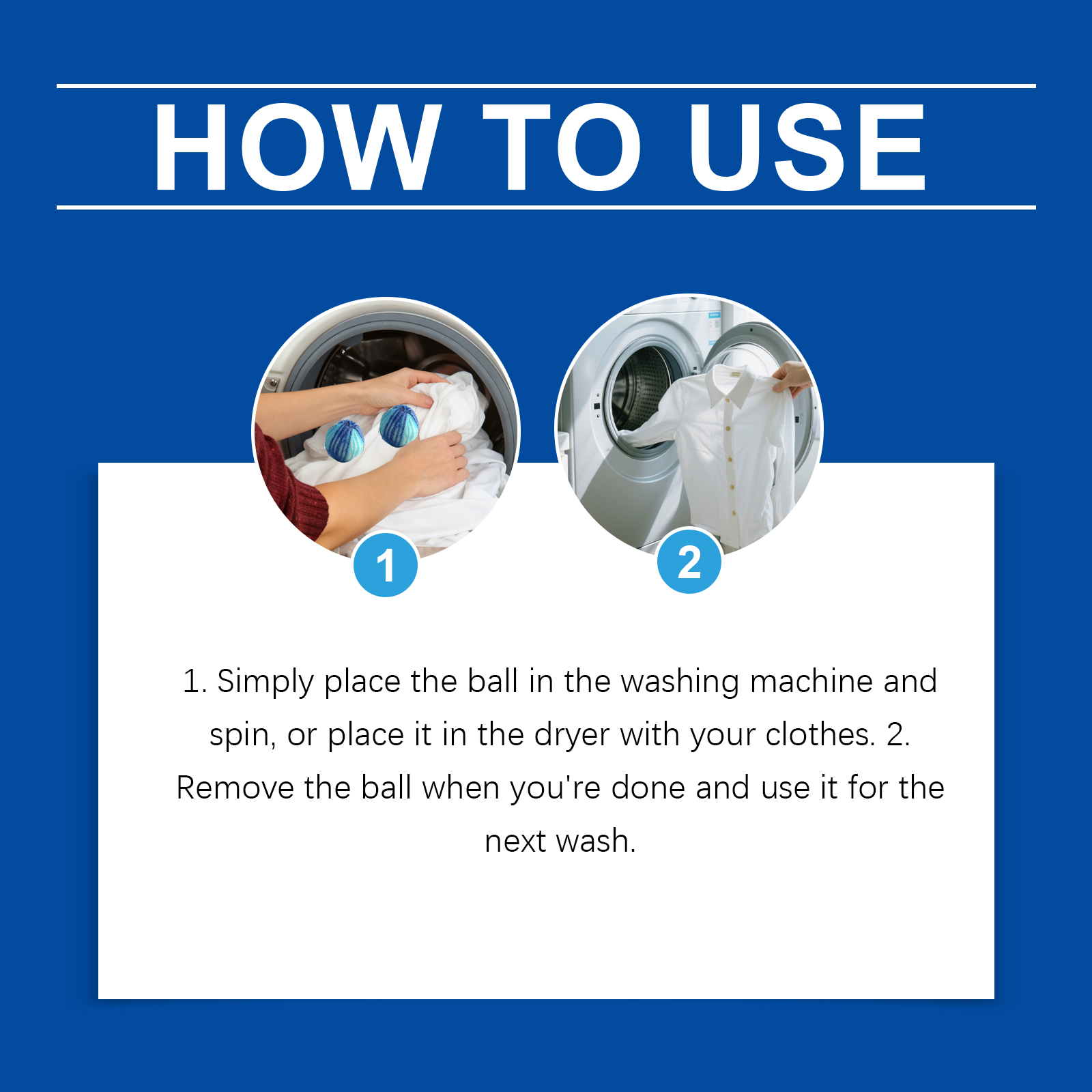 HOW TO USE

1

2

1. Simply place the ball in the washing machine and spin, or place it in the dryer with your clothes. 2. Remove the ball when you're done and use it for the next wash.