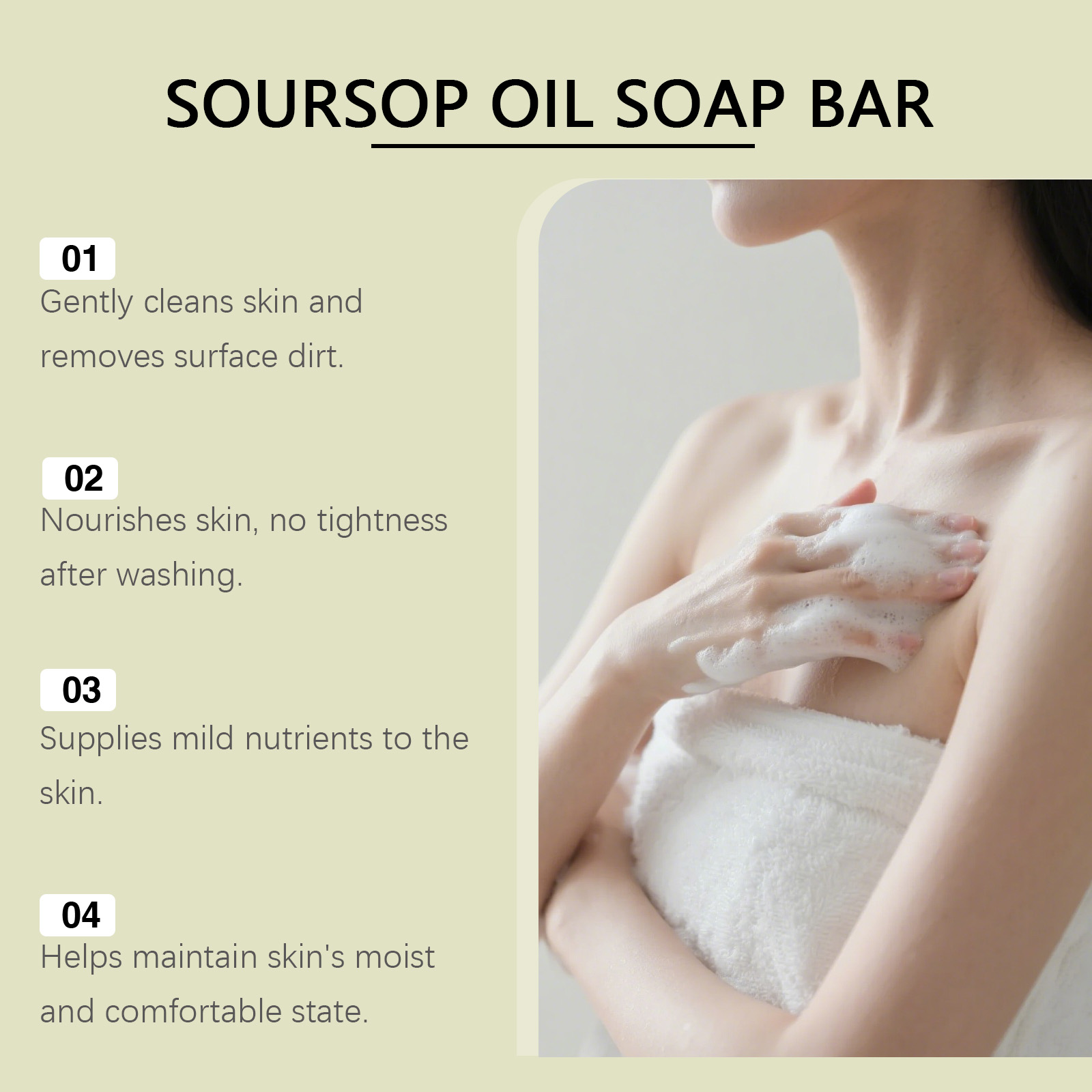 SOURSOP OIL SOAP BAR

01
Gently cleans skin and removes surface dirt.

02
Nourishes skin, no tightness after washing.

03
Supplies mild nutrients to the skin.

04
Helps maintain skin's moist and comfortable state.