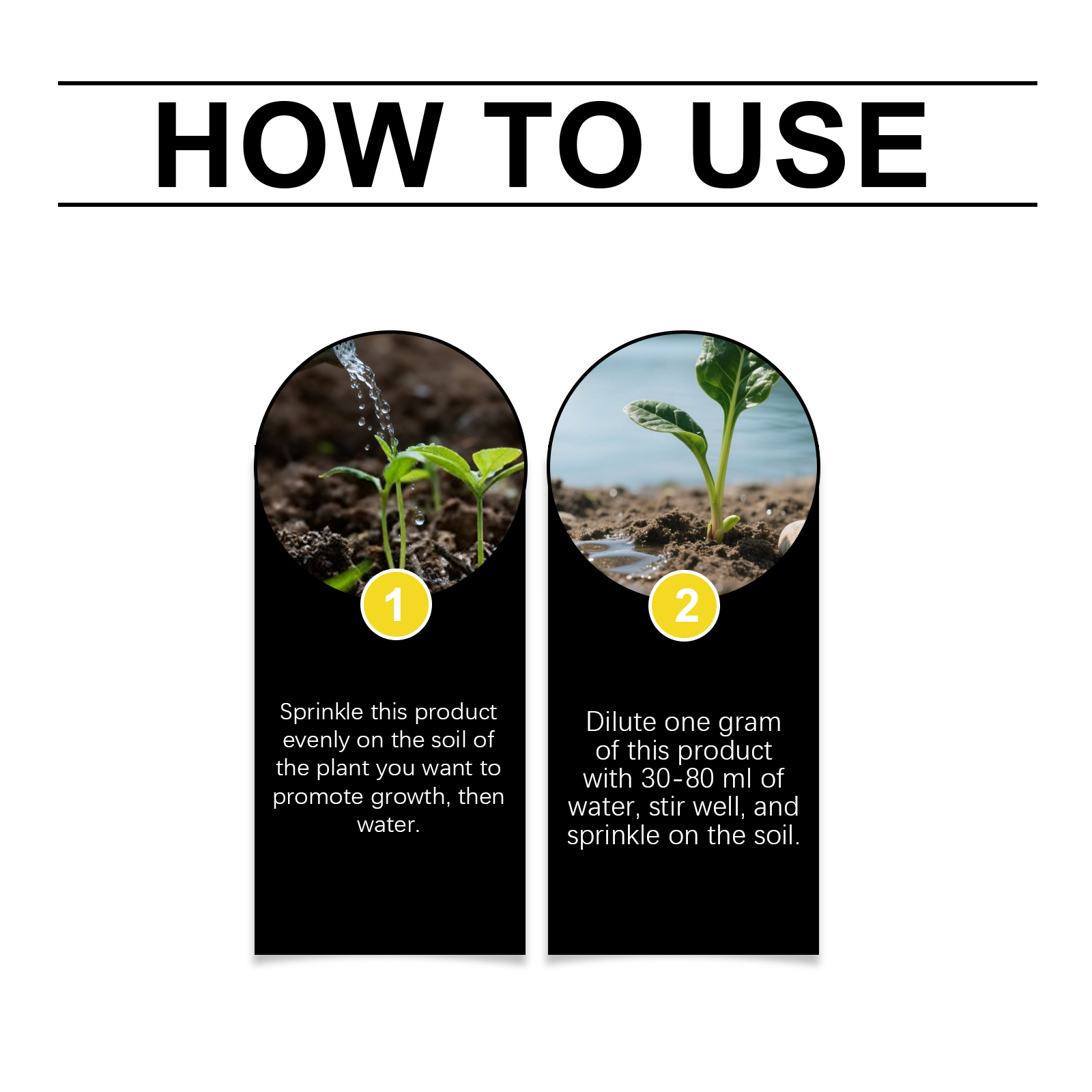 HOW TO USE

1

Sprinkle this product evenly on the soil of the plant you want to promote growth, then water.

2

Dilute one gram of this product with 30-80 ml of water, stir well, and sprinkle on the soil.