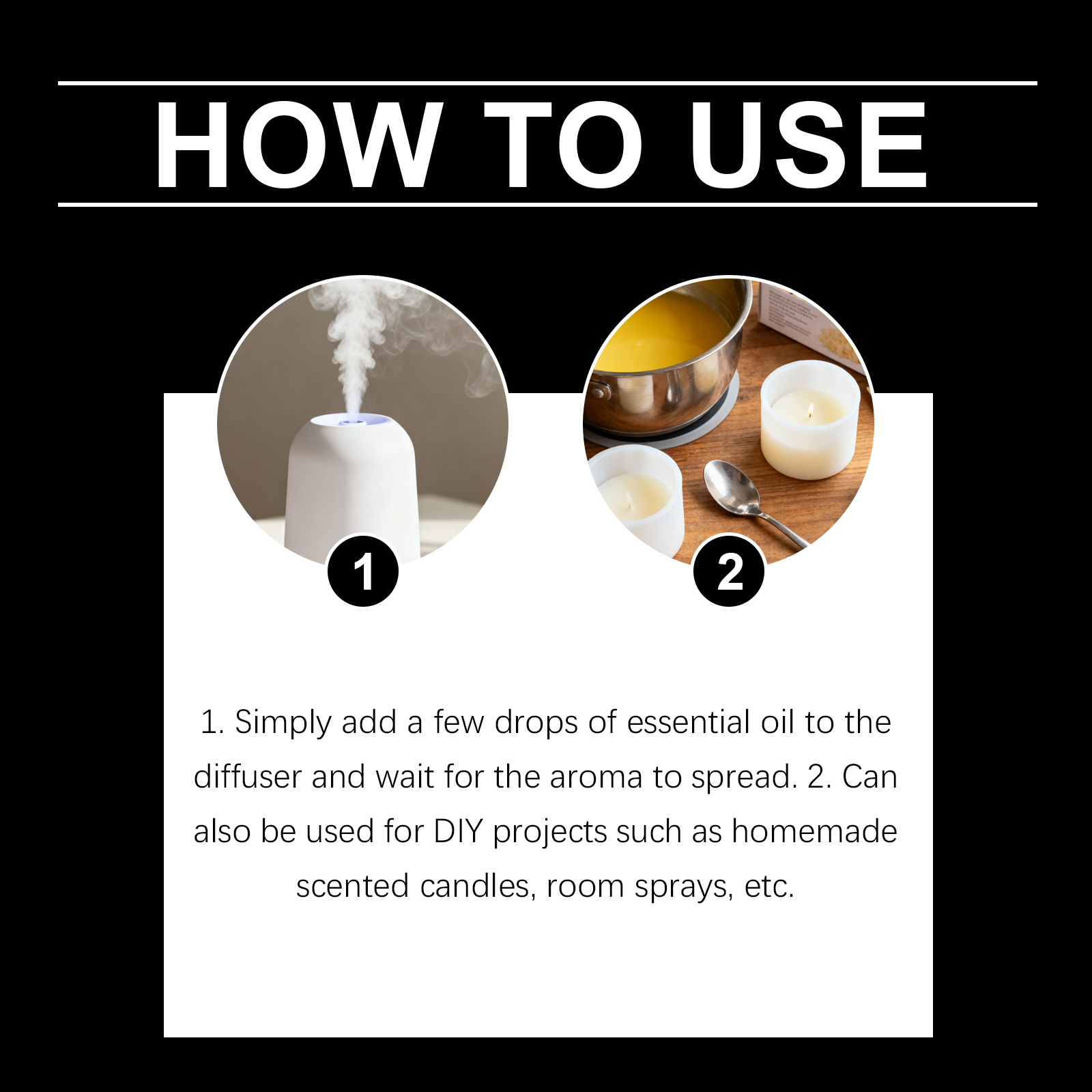 HOW TO USE

1

2

1. Simply add a few drops of essential oil to the diffuser and wait for the aroma to spread. 2. Can also be used for DIY projects such as homemade scented candles, room sprays, etc.