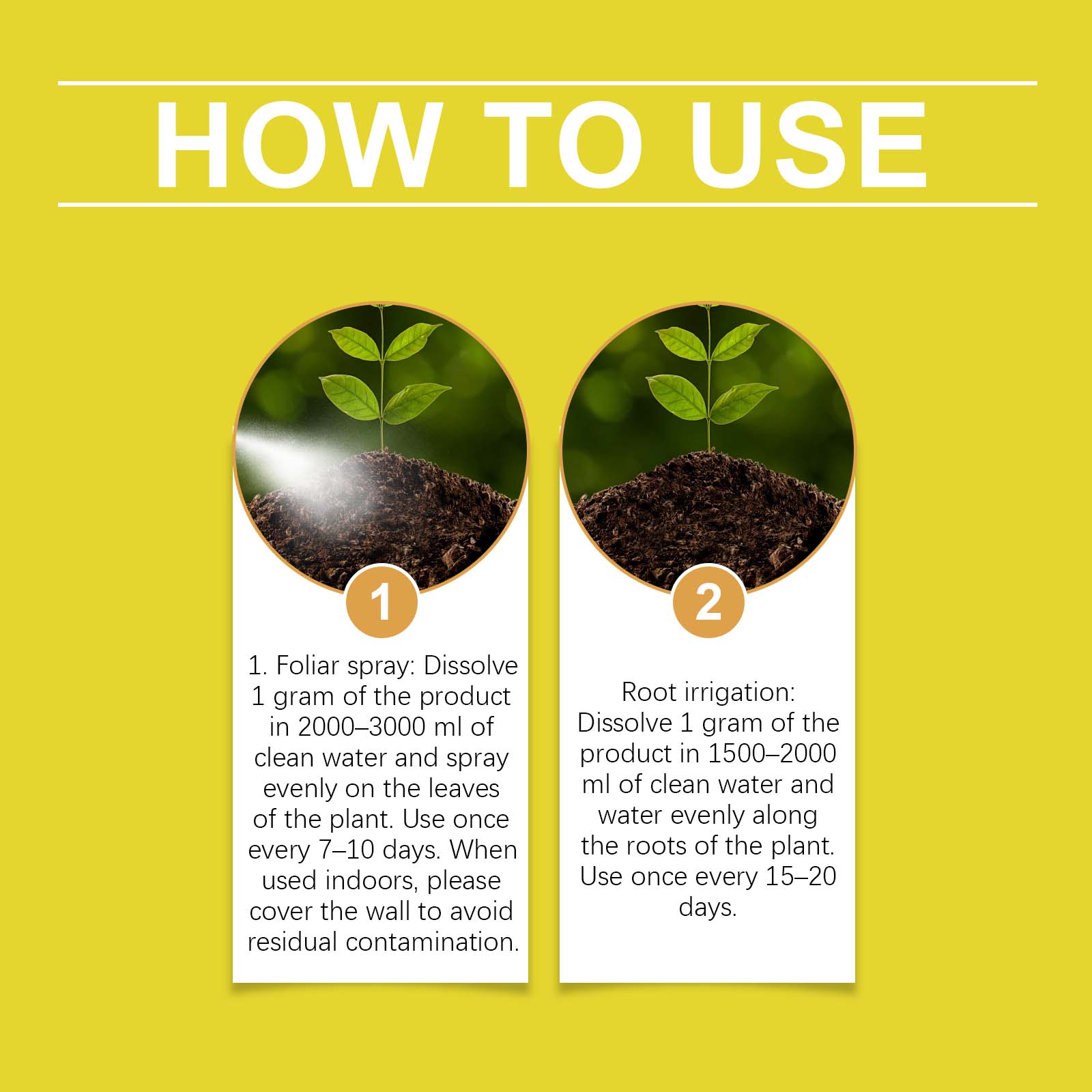 HOW TO USE

1

1. Foliar spray: Dissolve 1 gram of the product in 2000–3000 ml of clean water and spray evenly on the leaves of the plant. Use once every 7–10 days. When used indoors, please cover the wall to avoid residual contamination.

2

Root irrigation: Dissolve 1 gram of the product in 1500–2000 ml of clean water and water evenly along the roots of the plant. Use once every 15–20 days.