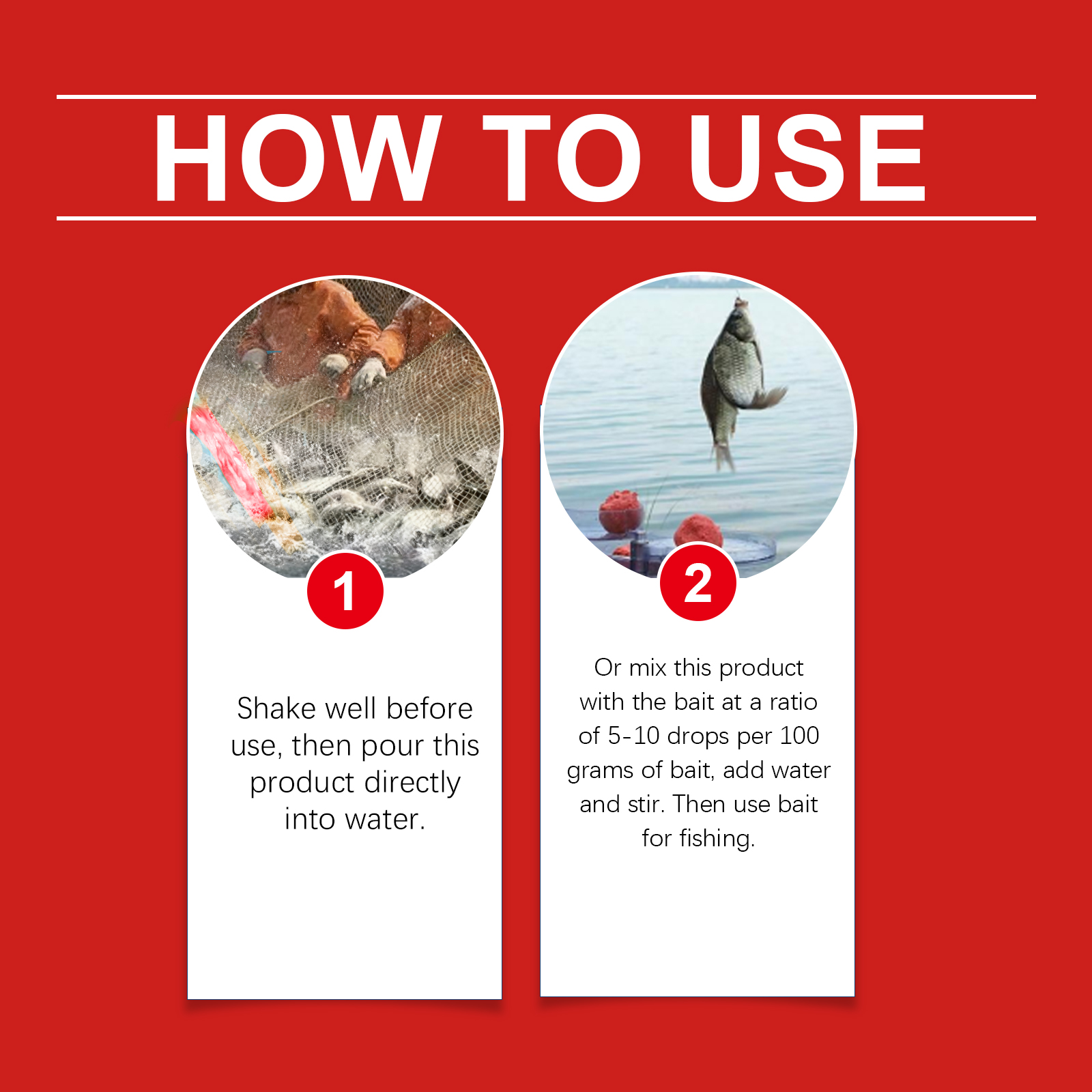 HOW TO USE

1

Shake well before use, then pour this product directly into water.

2

Or mix this product with the bait at a ratio of 5-10 drops per 100 grams of bait, add water and stir. Then use bait for fishing.