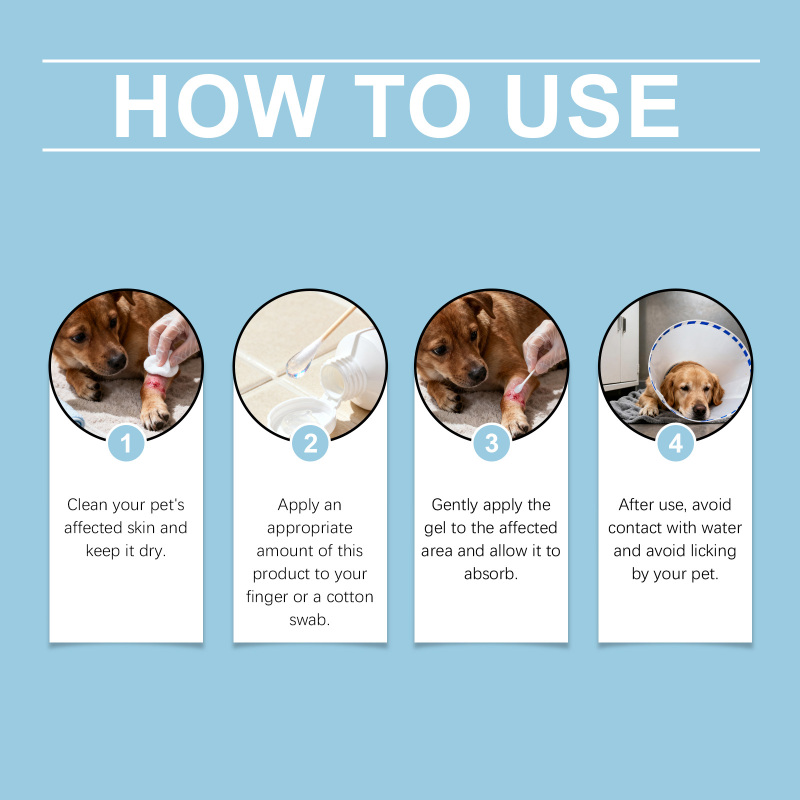 HOW TO USE

1

Clean your pet's affected skin and keep it dry.

2

Apply an appropriate amount of this product to your finger or a cotton swab.

3

Gently apply the gel to the affected area and allow it to absorb.

4

After use, avoid contact with water and avoid licking by your pet.