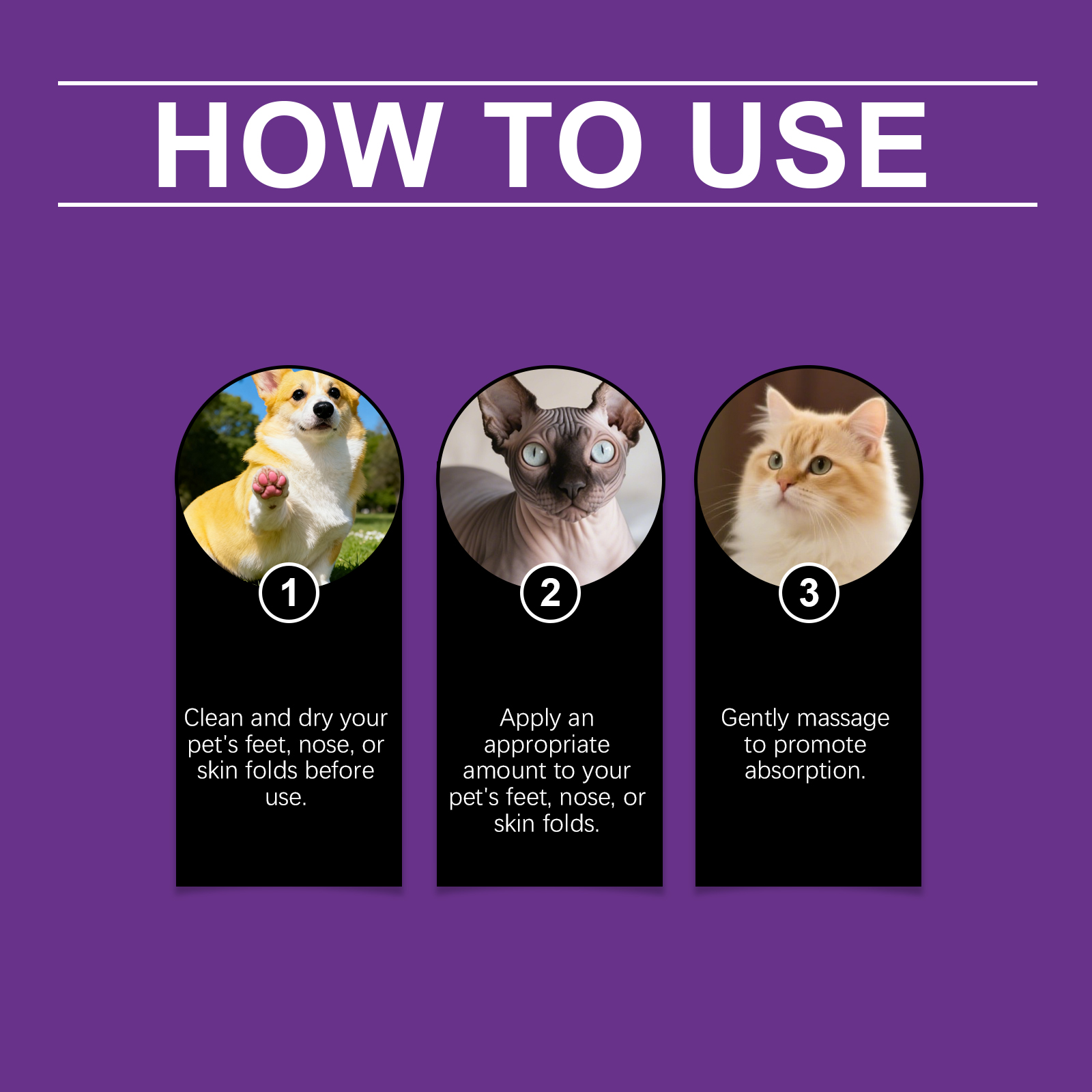 HOW TO USE

1

Clean and dry your pet's feet, nose, or skin folds before use.

2

Apply an appropriate amount to your pet's feet, nose, or skin folds.

3

Gently massage to promote absorption.