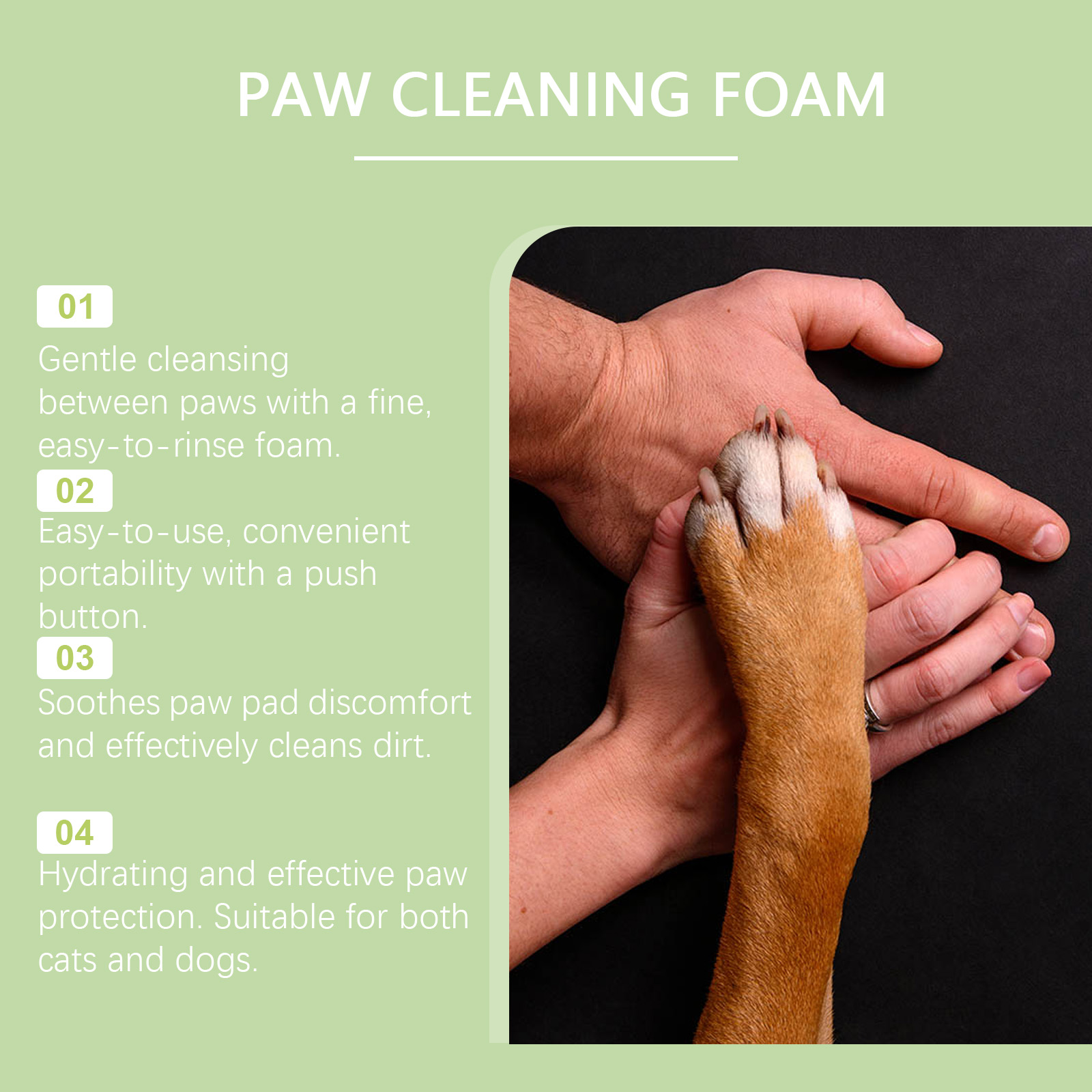 PAW CLEANING FOAM

01

Gentle cleansing between paws with a fine, easy-to-rinse foam.

02

Easy-to-use, convenient portability with a push button.

03

Soothes paw pad discomfort and effectively cleans dirt.

04

Hydrating and effective paw protection. Suitable for both cats and dogs.