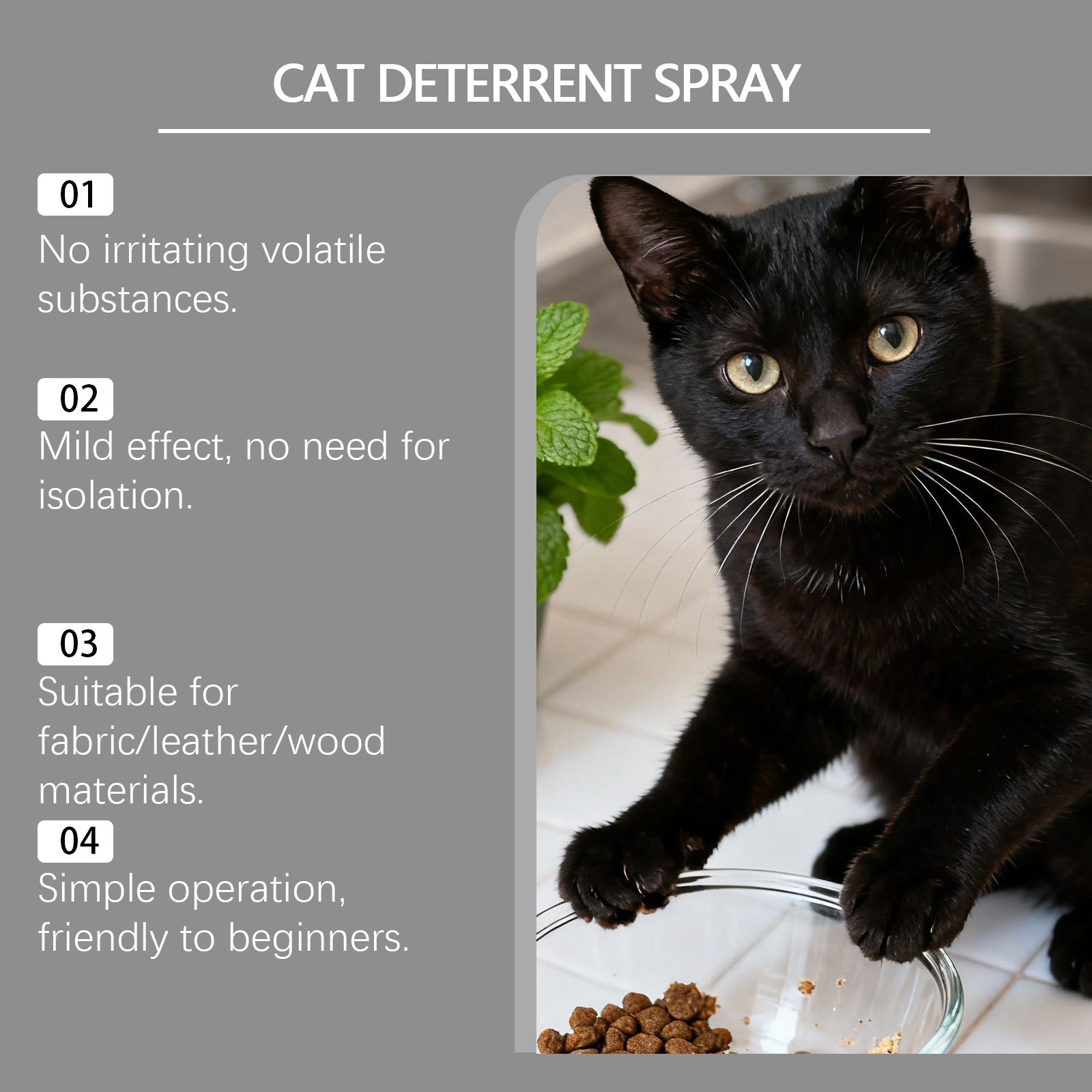 CAT DETERRENT SPRAY

01
No irritating volatile substances.

02
Mild effect, no need for isolation.

03
Suitable for fabric/leather/wood materials.

04
Simple operation, friendly to beginners.