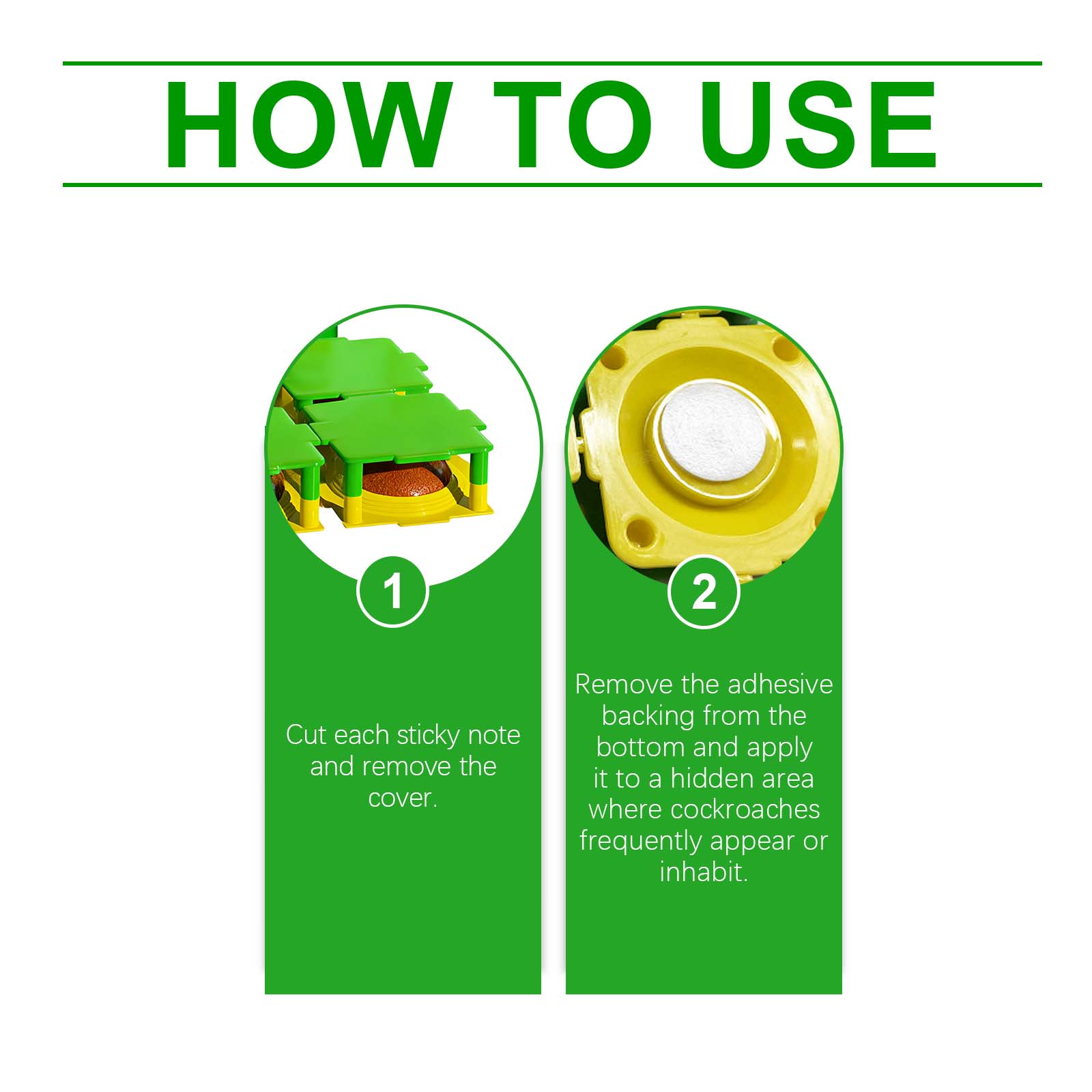 HOW TO USE

1

Cut each sticky note and remove the cover.

2

Remove the adhesive backing from the bottom and apply it to a hidden area where cockroaches frequently appear or inhabit.