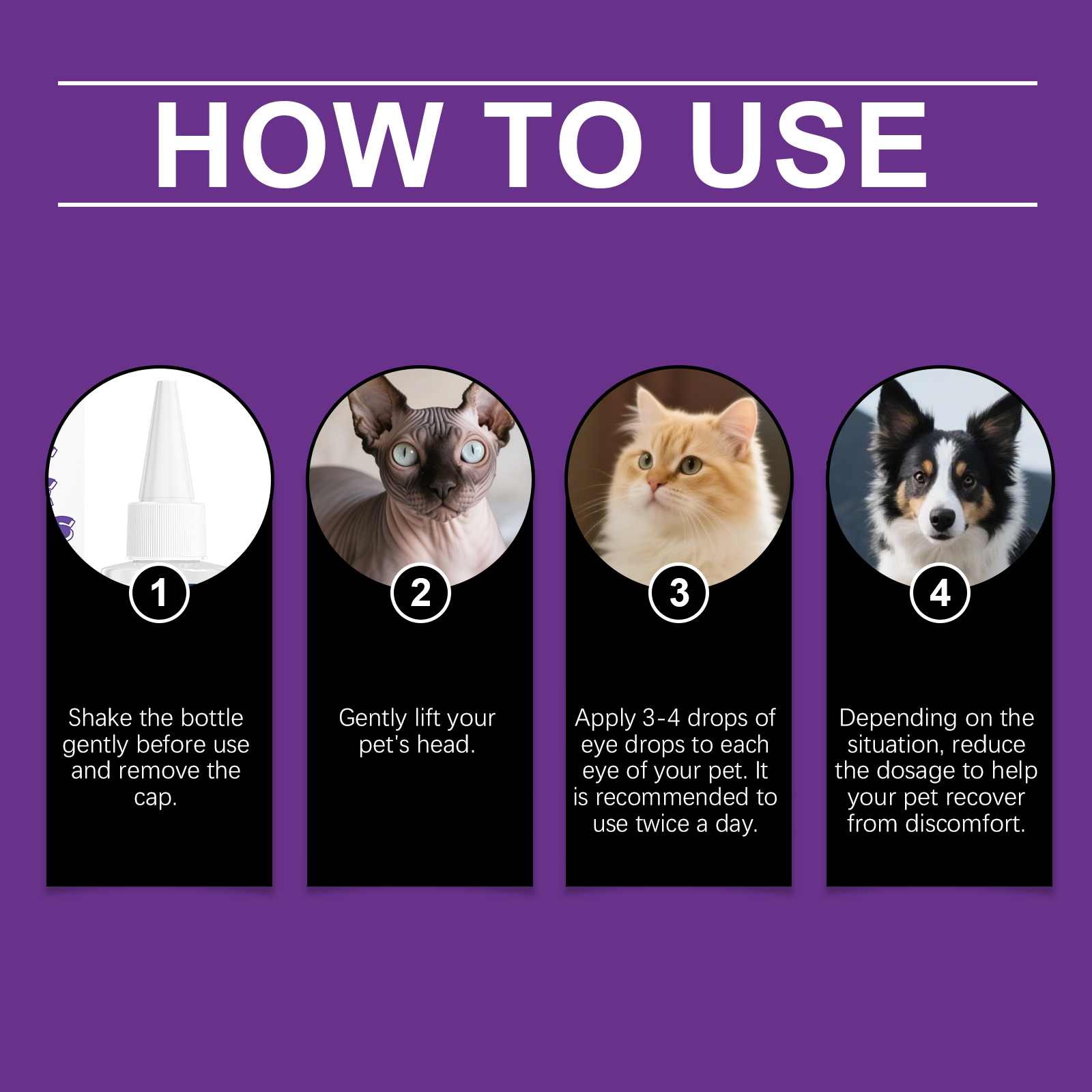 HOW TO USE

1

Shake the bottle gently before use and remove the cap.

2

Gently lift your pet's head.

3

Apply 3-4 drops of eye drops to each eye of your pet. It is recommended to use twice a day.

4

Depending on the situation, reduce the dosage to help your pet recover from discomfort.