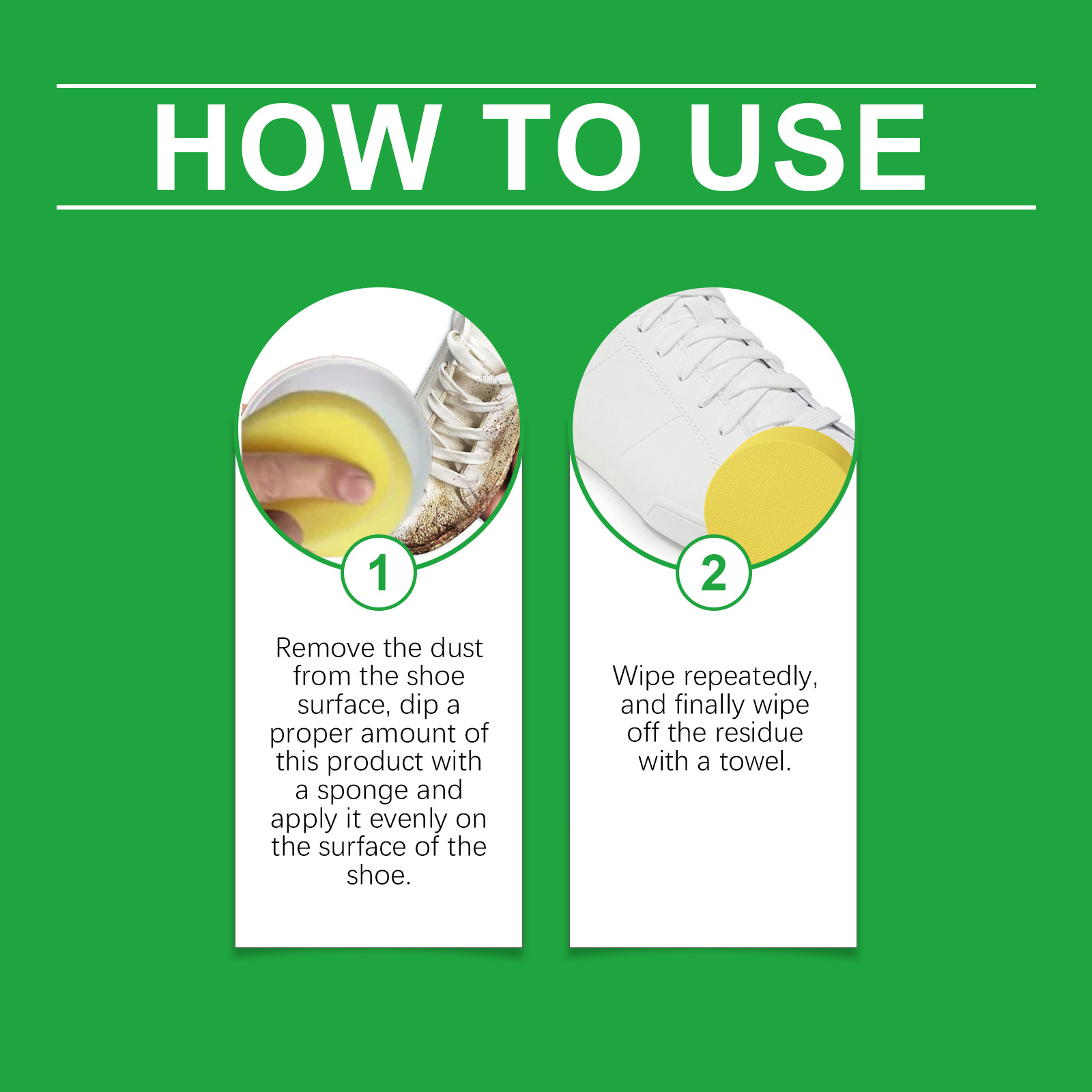 HOW TO USE

1

Remove the dust from the shoe surface, dip a proper amount of this product with a sponge and apply it evenly on the surface of the shoe.

2

Wipe repeatedly, and finally wipe off the residue with a towel.