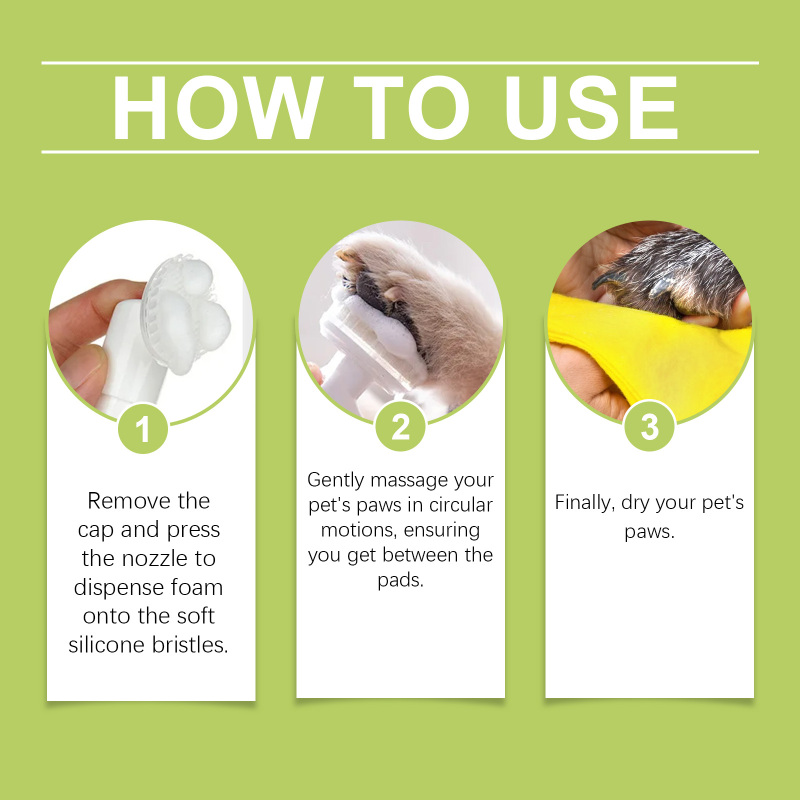 HOW TO USE

1

Remove the cap and press the nozzle to dispense foam onto the soft silicone bristles.

2

Gently massage your pet's paws in circular motions, ensuring you get between the pads.

3

Finally, dry your pet's paws.