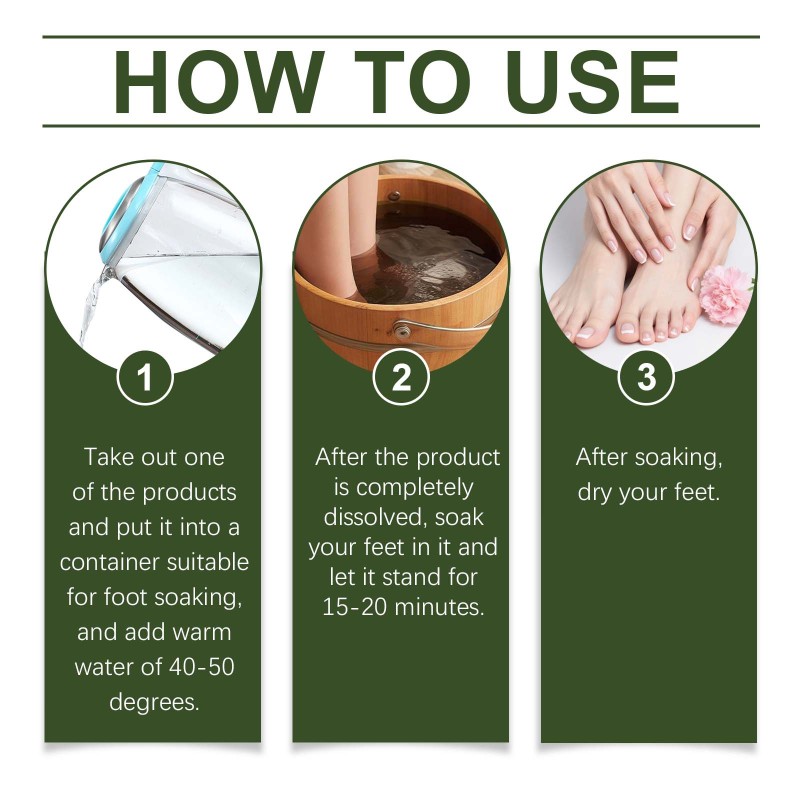 HOW TO USE

1

Take out one of the products and put it into a container suitable for foot soaking, and add warm water of 40-50 degrees.

2

After the product is completely dissolved, soak your feet in it and let it stand for 15-20 minutes.

3

After soaking, dry your feet.