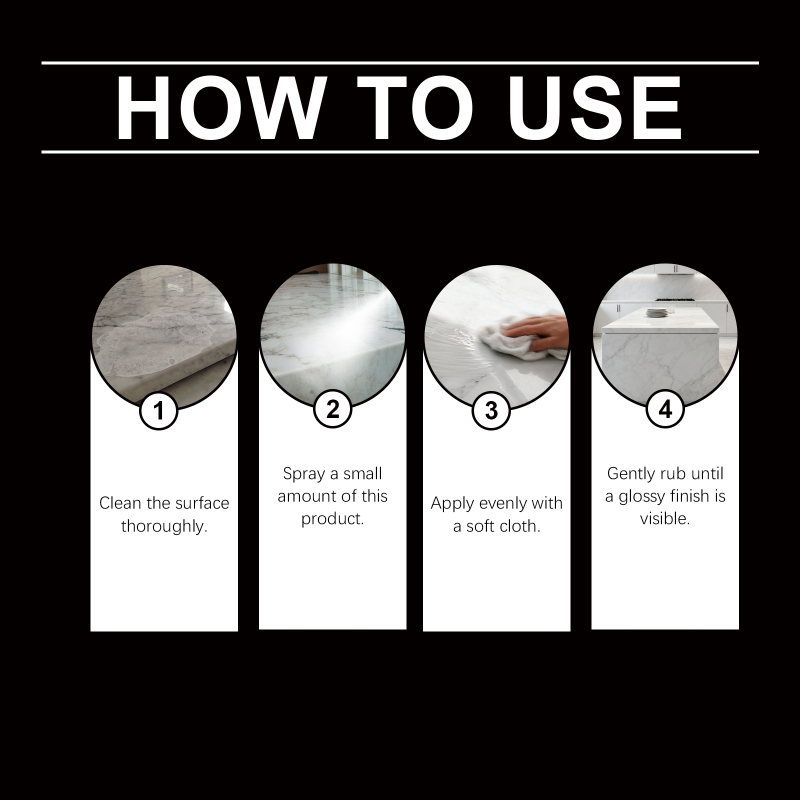 HOW TO USE

1

Clean the surface thoroughly.

2

Spray a small amount of this product.

3

Apply evenly with a soft cloth.

4

Gently rub until a glossy finish is visible.