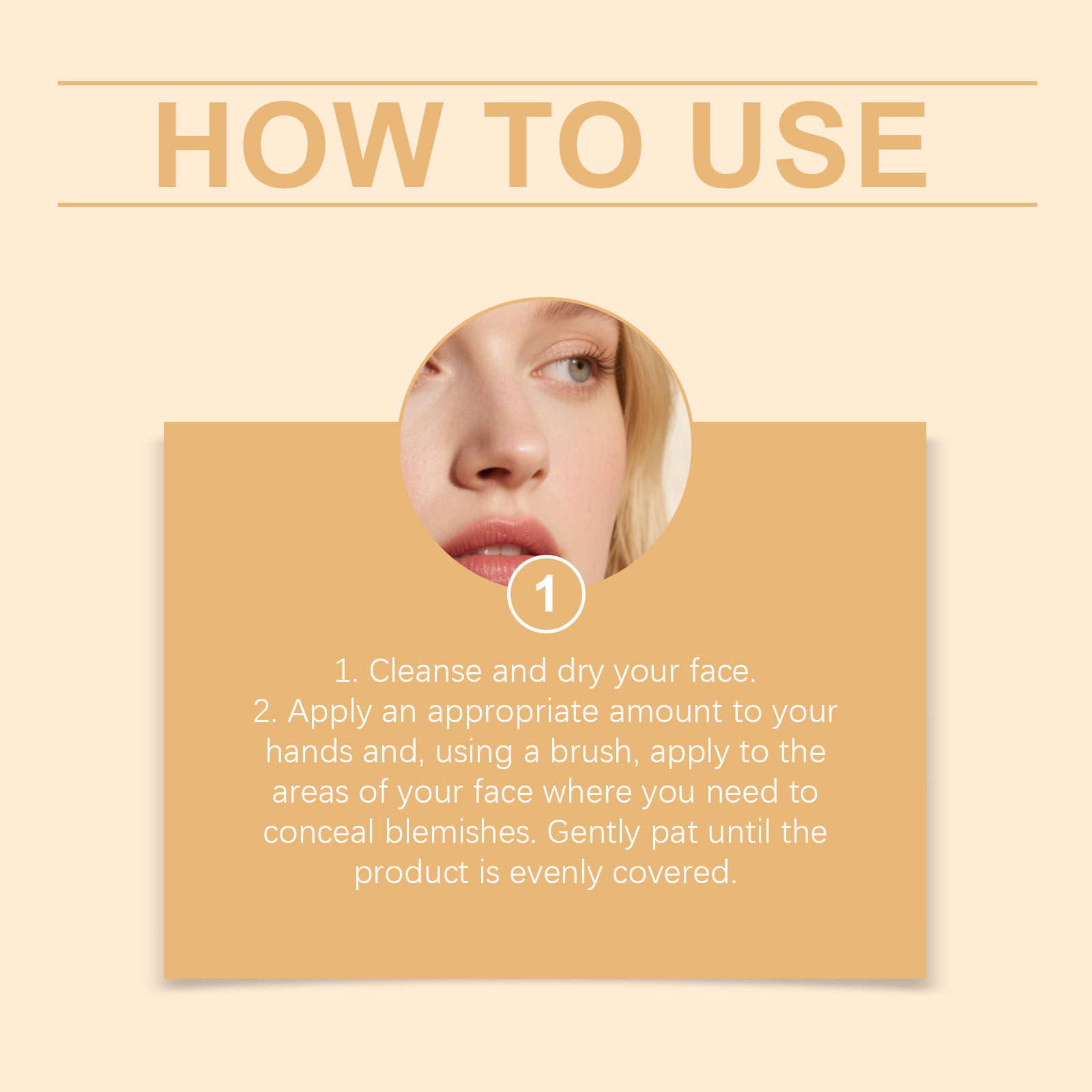 HOW TO USE

1

1. Cleanse and dry your face.
2. Apply an appropriate amount to your hands and, using a brush, apply to the areas of your face where you need to conceal blemishes. Gently pat until the product is evenly covered.