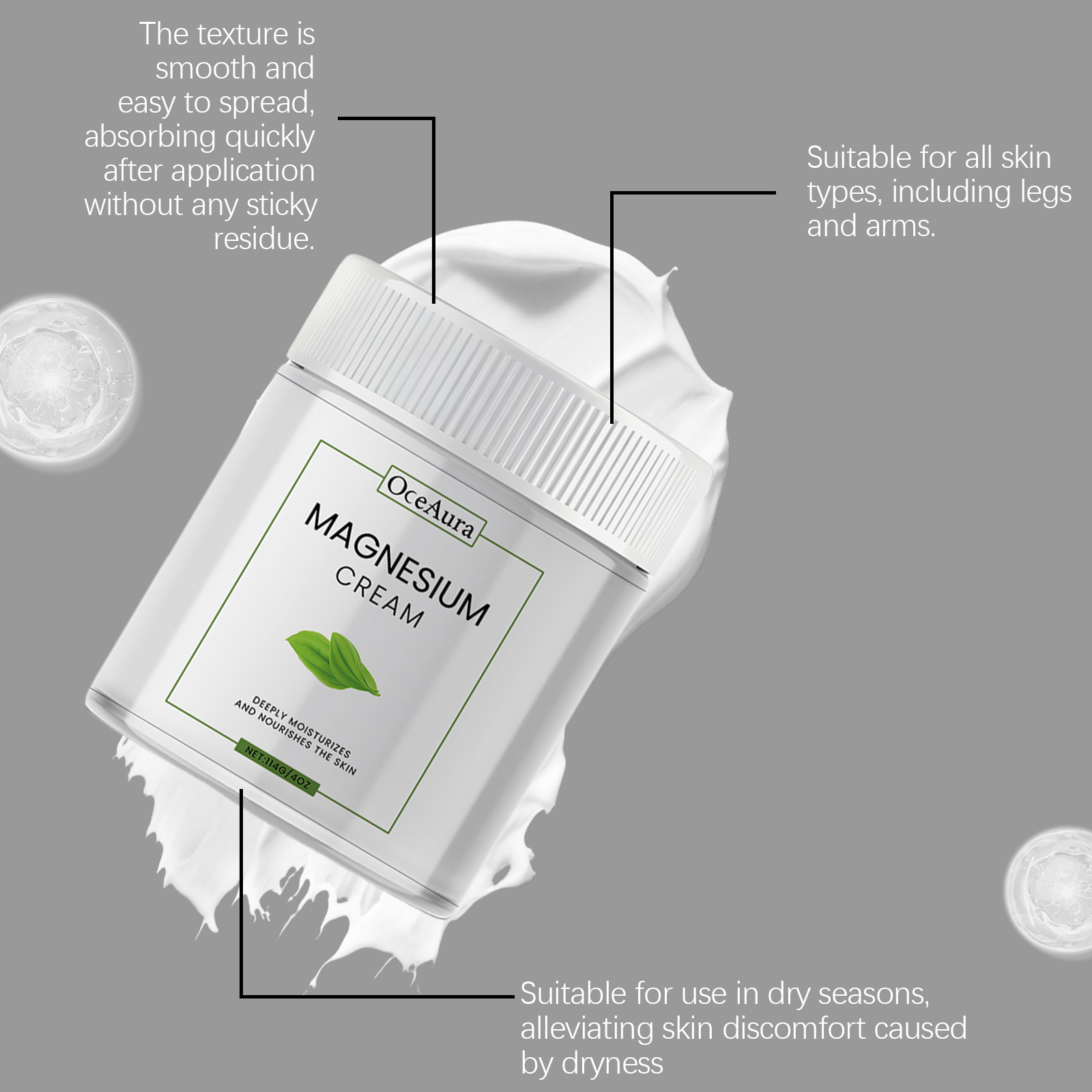 The texture is smooth and easy to spread, absorbing quickly after application without any sticky residue.

Suitable for all skin types, including legs and arms.

OceAura

MAGNESIUM
CREAM

DEEPLY MOISTURIZES AND NOURISHES THE SKIN

NET:114G/4OZ

Suitable for use in dry seasons, alleviating skin discomfort caused by dryness