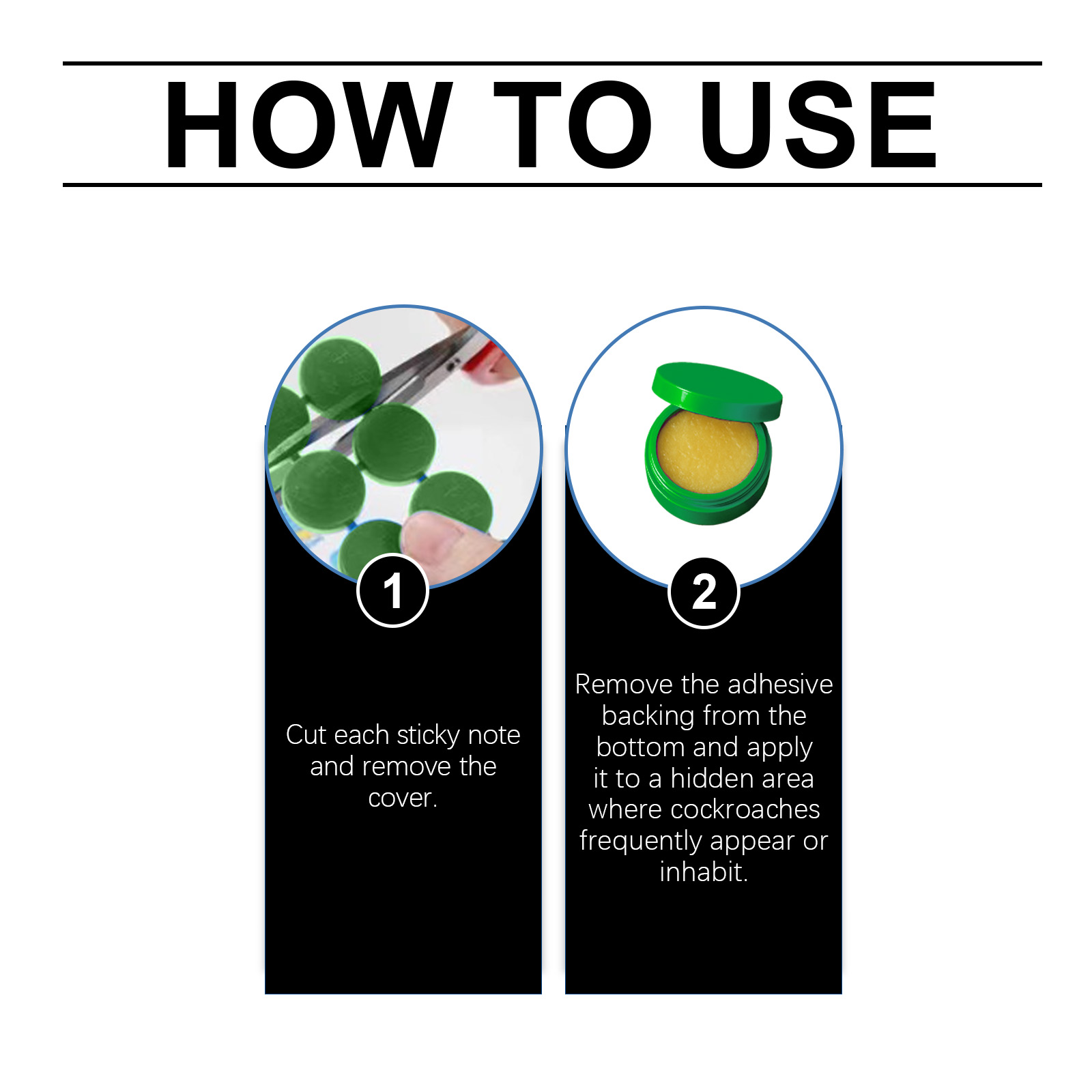 HOW TO USE

1

Cut each sticky note and remove the cover.

2

Remove the adhesive backing from the bottom and apply it to a hidden area where cockroaches frequently appear or inhabit.