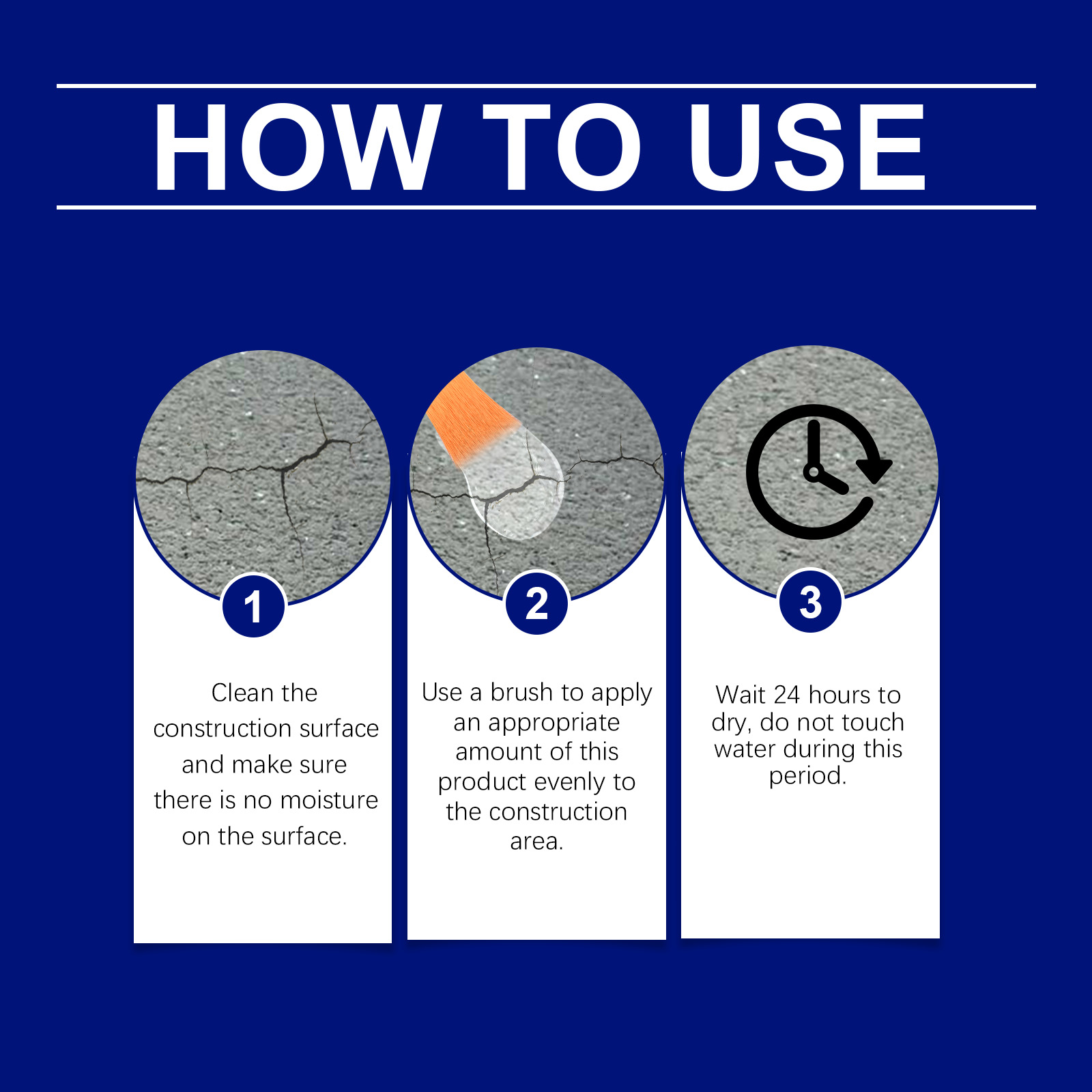 HOW TO USE

1

Clean the construction surface and make sure there is no moisture on the surface.

2

Use a brush to apply an appropriate amount of this product evenly to the construction area.

3

Wait 24 hours to dry, do not touch water during this period.