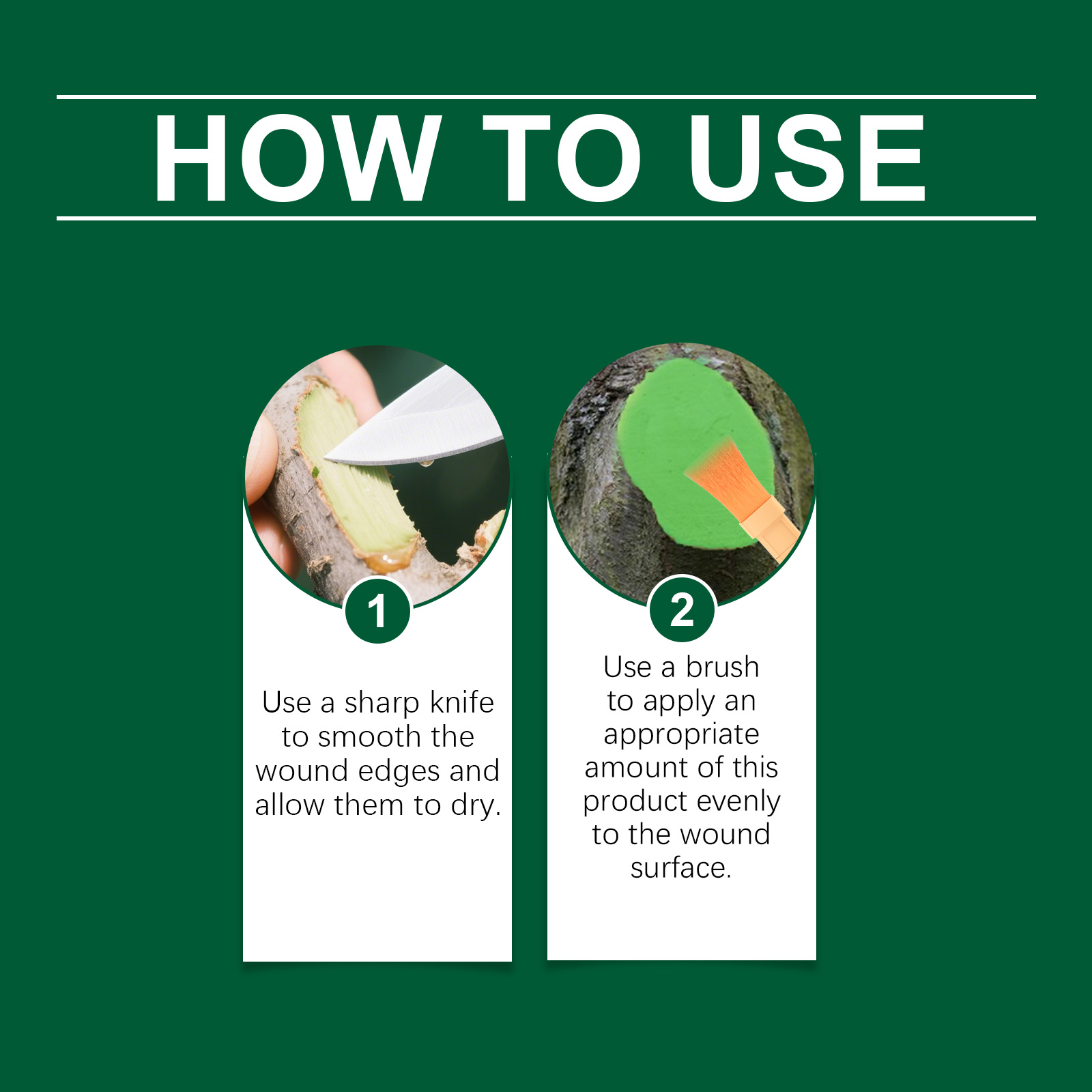 HOW TO USE

1

Use a sharp knife to smooth the wound edges and allow them to dry.

2

Use a brush to apply an appropriate amount of this product evenly to the wound surface.