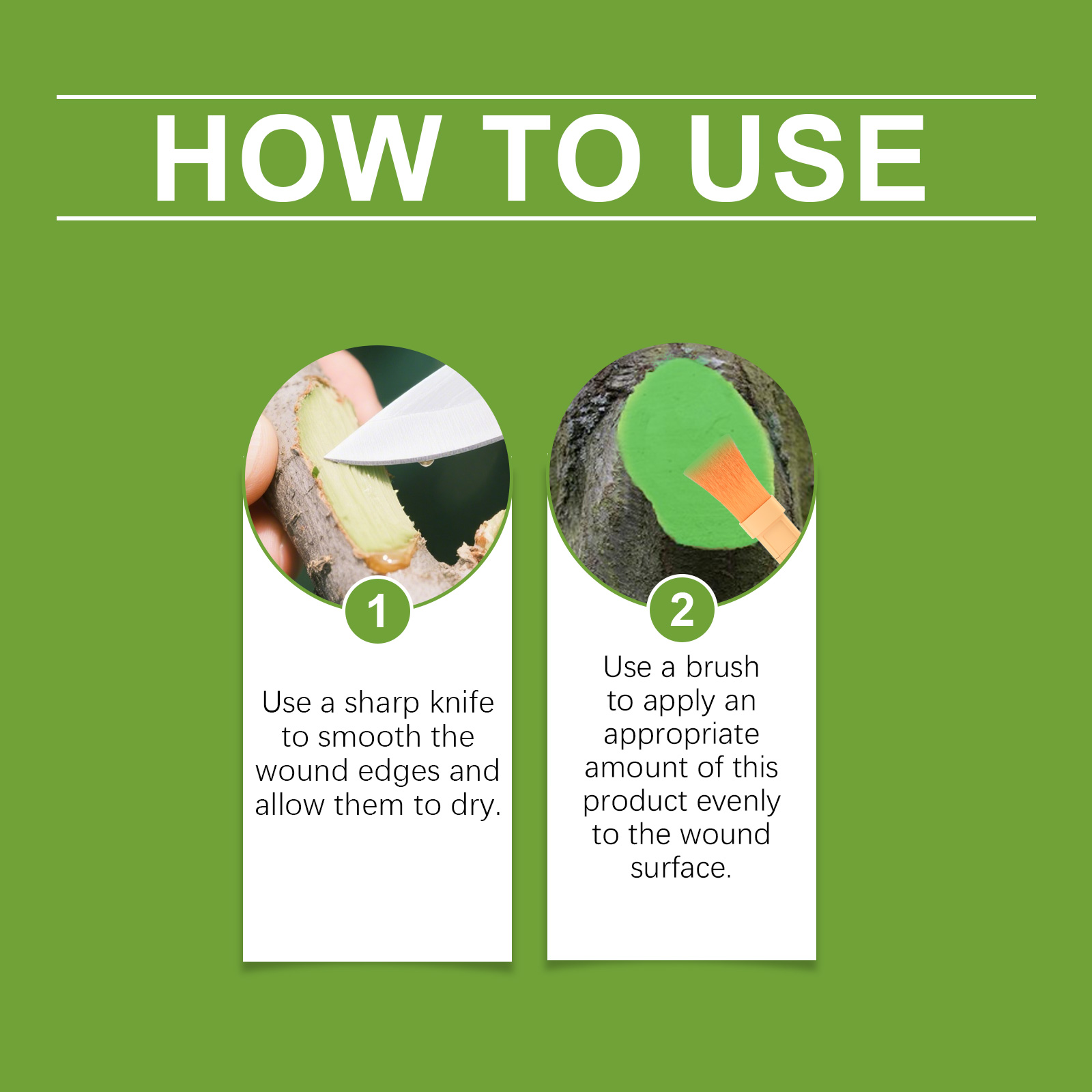 HOW TO USE

1

Use a sharp knife to smooth the wound edges and allow them to dry.

2

Use a brush to apply an appropriate amount of this product evenly to the wound surface.