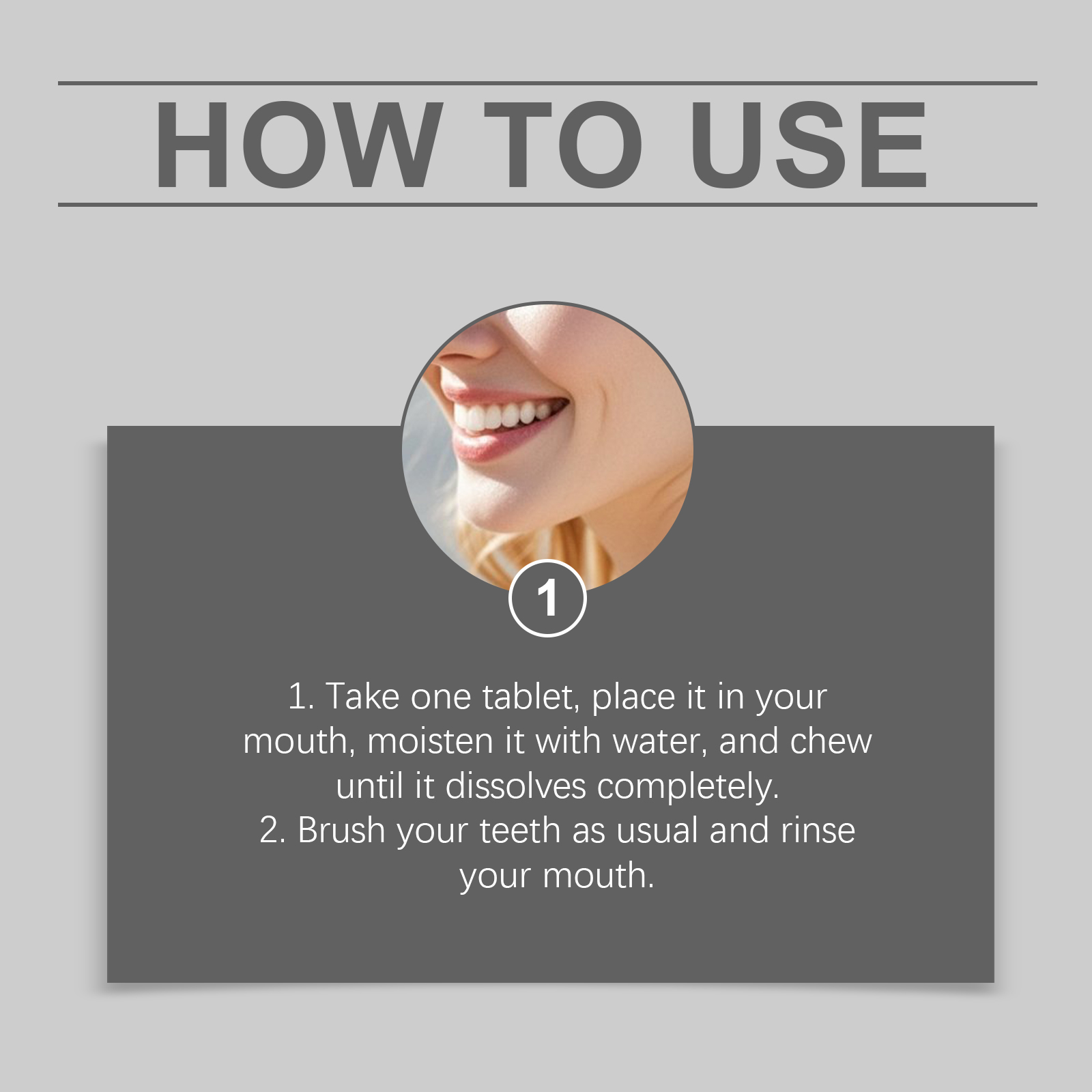 HOW TO USE

1

1. Take one tablet, place it in your mouth, moisten it with water, and chew until it dissolves completely.
2. Brush your teeth as usual and rinse your mouth.