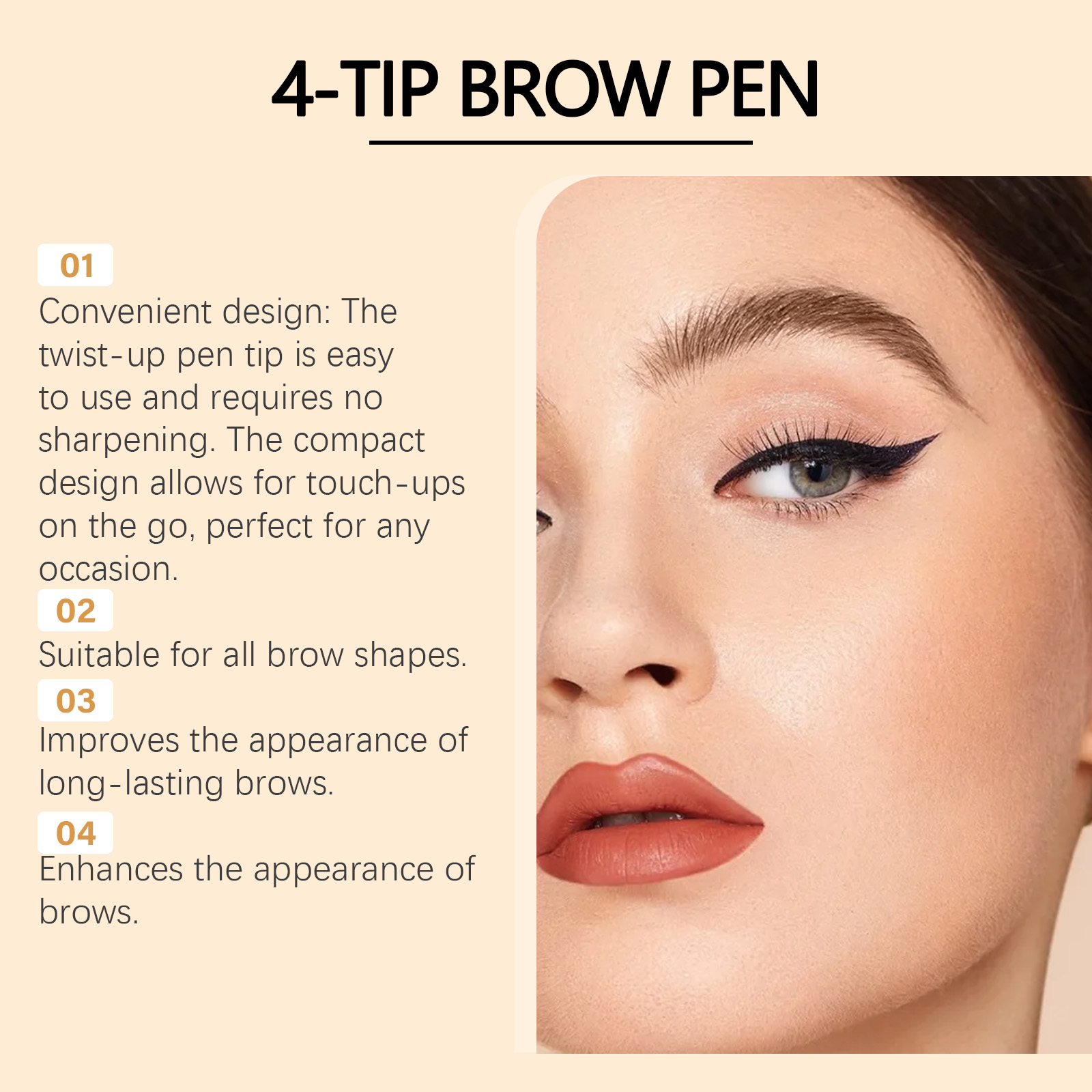 4-TIP BROW PEN

01
Convenient design: The twist-up pen tip is easy to use and requires no sharpening. The compact design allows for touch-ups on the go, perfect for any occasion.

02
Suitable for all brow shapes.

03
Improves the appearance of long-lasting brows.

04
Enhances the appearance of brows.