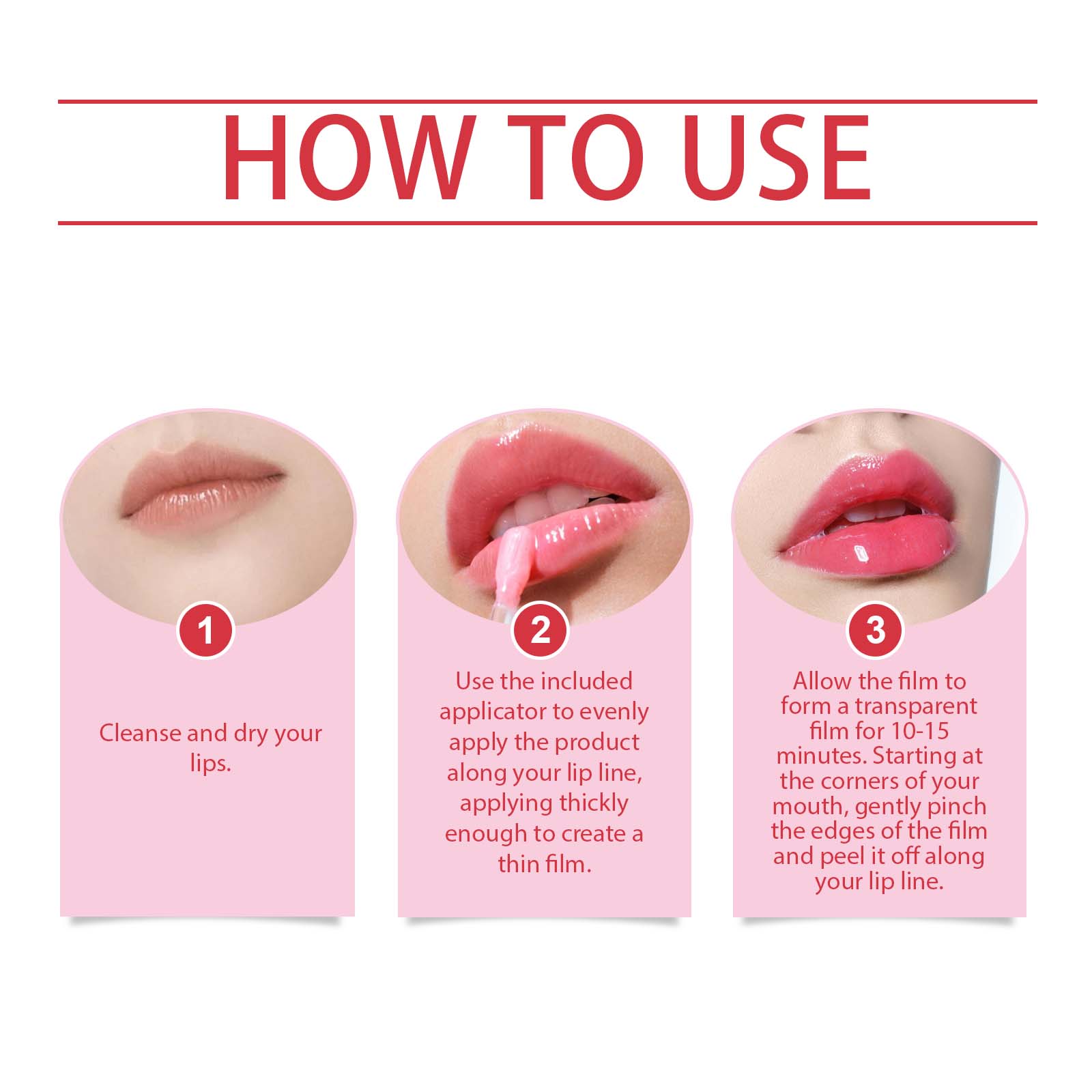 HOW TO USE

1

Cleanse and dry your lips.

2

Use the included applicator to evenly apply the product along your lip line, applying thickly enough to create a thin film.

3

Allow the film to form a transparent film for 10-15 minutes. Starting at the corners of your mouth, gently pinch the edges of the film and peel it off along your lip line.