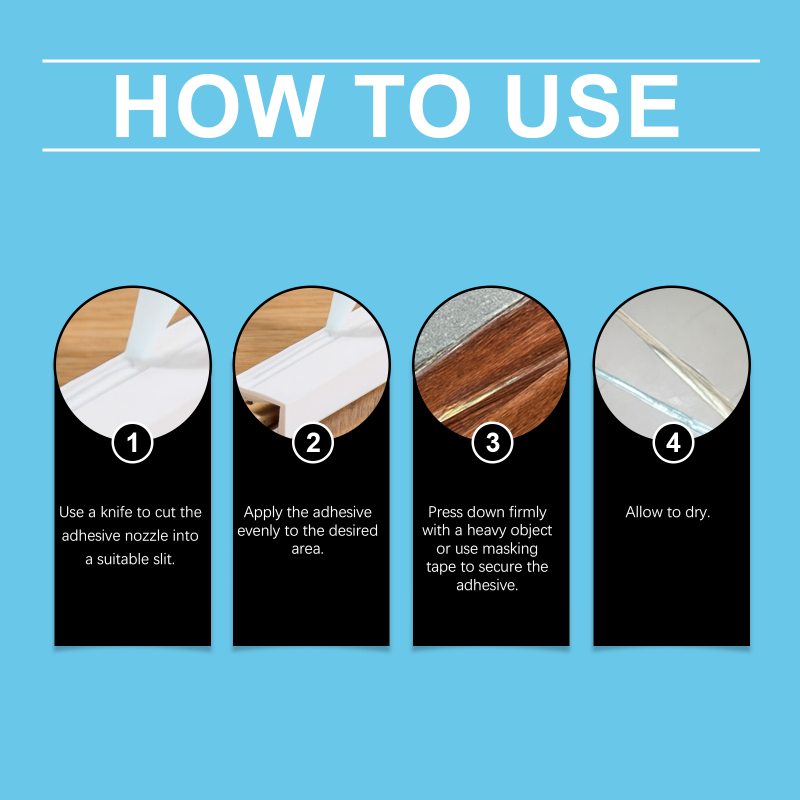 HOW TO USE

1

Use a knife to cut the adhesive nozzle into a suitable slit.

2

Apply the adhesive evenly to the desired area.

3

Press down firmly with a heavy object or use masking tape to secure the adhesive.

4

Allow to dry.