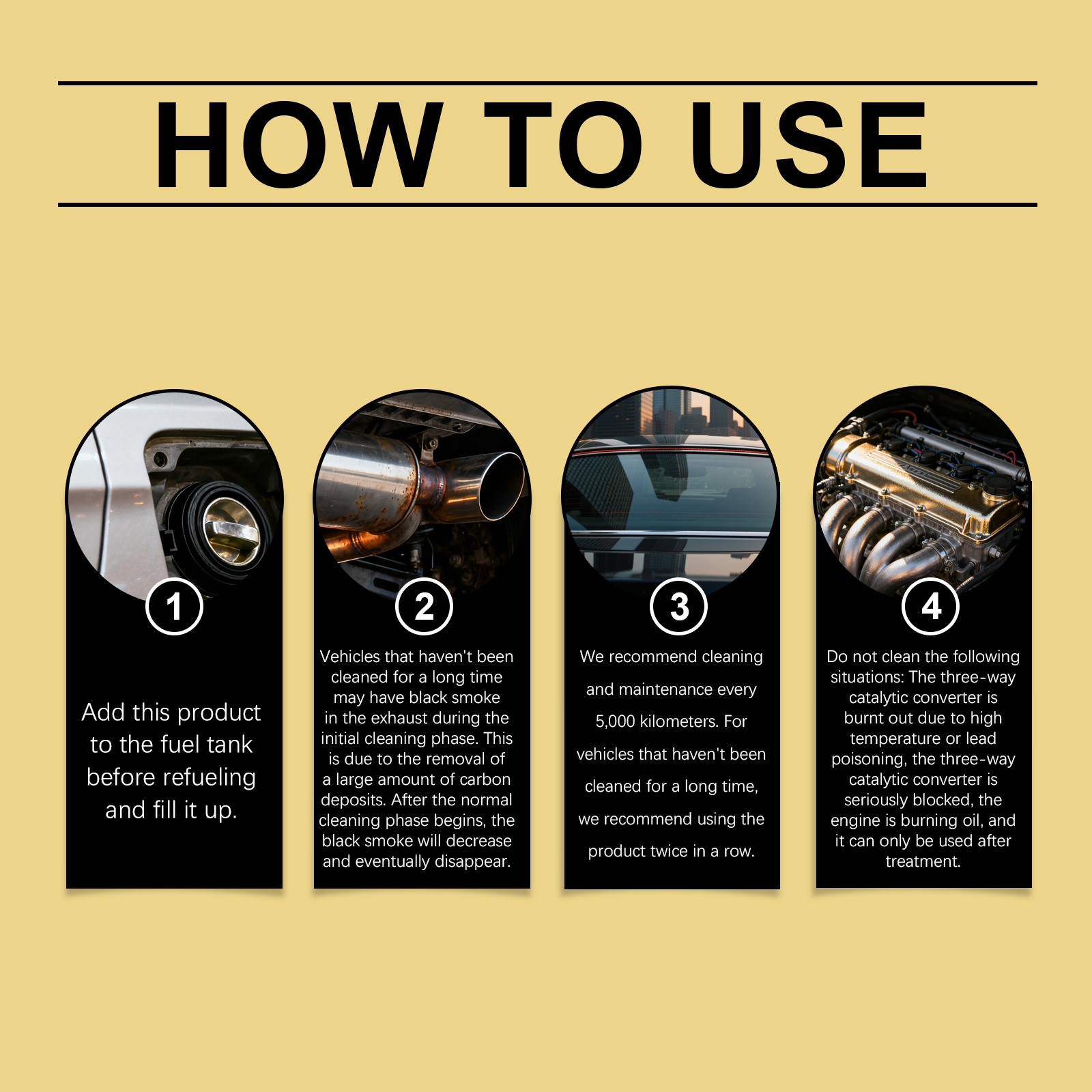 HOW TO USE

1

Add this product to the fuel tank before refueling and fill it up.

2

Vehicles that haven't been cleaned for a long time may have black smoke in the exhaust during the initial cleaning phase. This is due to the removal of a large amount of carbon deposits. After the normal cleaning phase begins, the black smoke will decrease and eventually disappear.

3

We recommend cleaning and maintenance every 5,000 kilometers. For vehicles that haven't been cleaned for a long time, we recommend using the product twice in a row.

4

Do not clean the following situations: The three-way catalytic converter is burnt out due to high temperature or lead poisoning, the three-way catalytic converter is seriously blocked, the engine is burning oil, and it can only be used after treatment.