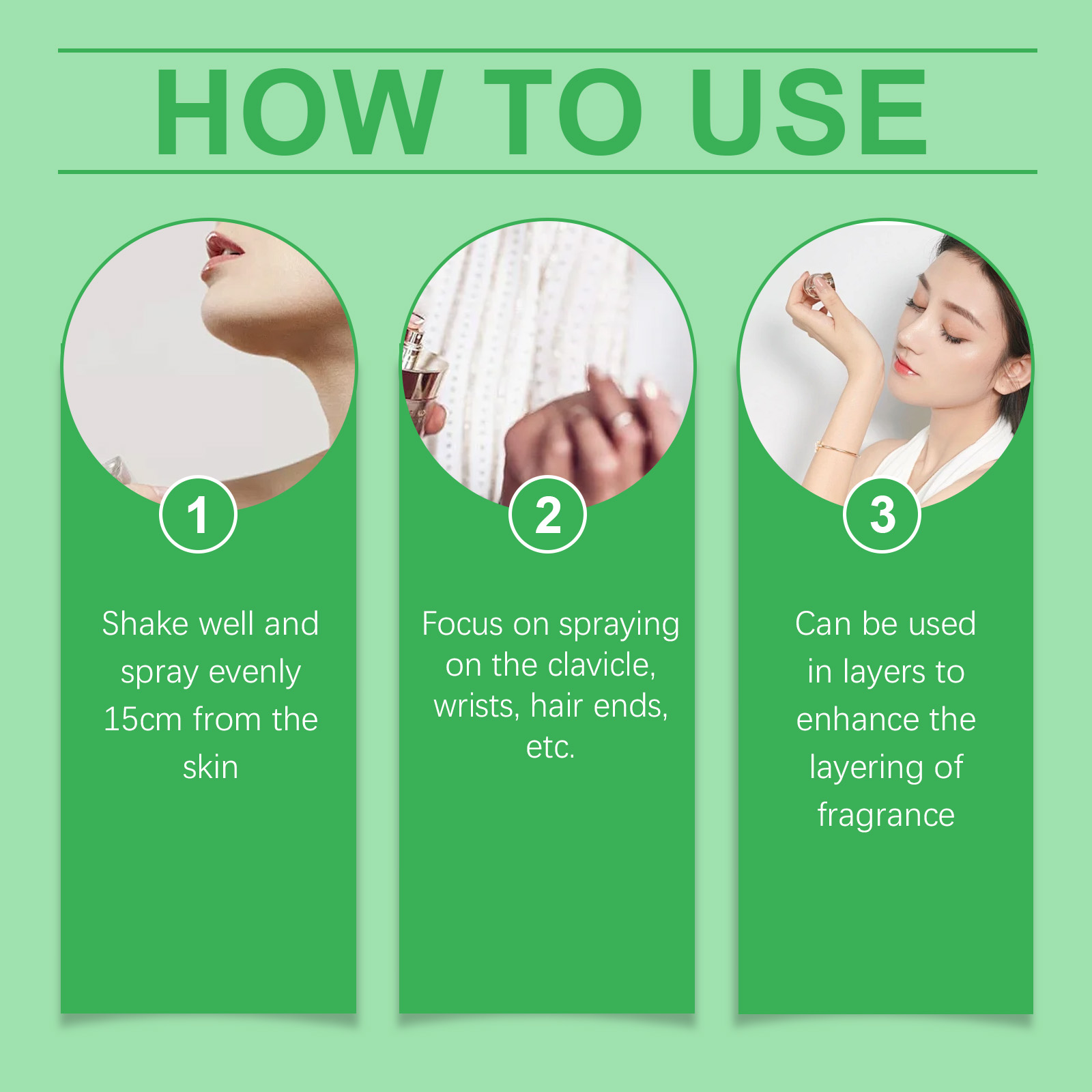 HOW TO USE

1

Shake well and spray evenly 15cm from the skin

2

Focus on spraying on the clavicle, wrists, hair ends, etc.

3

Can be used in layers to enhance the layering of fragrance