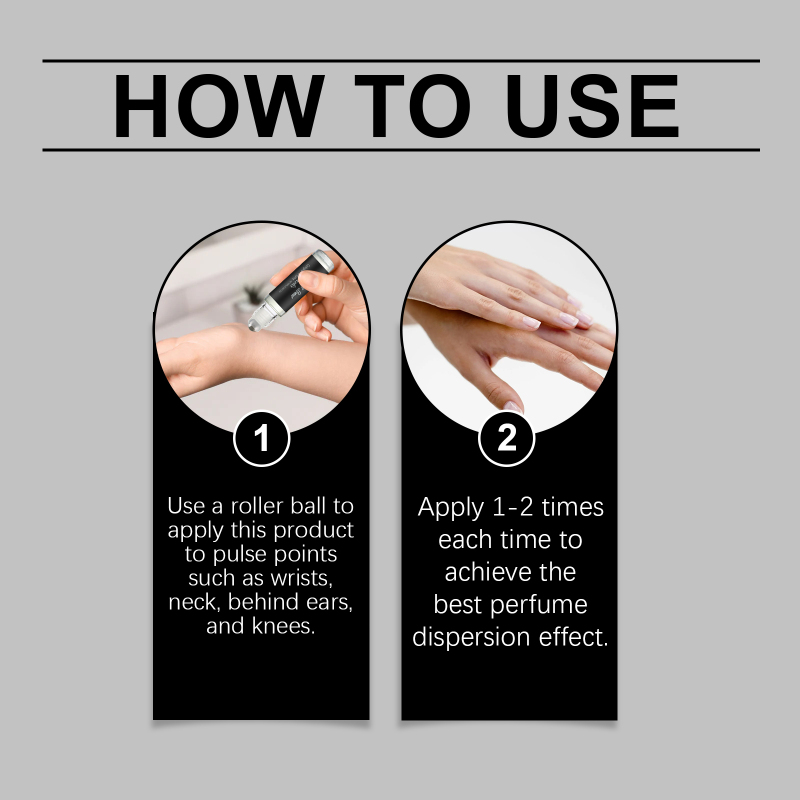 HOW TO USE

1

Use a roller ball to apply this product to pulse points such as wrists, neck, behind ears, and knees.

2

Apply 1-2 times each time to achieve the best perfume dispersion effect.