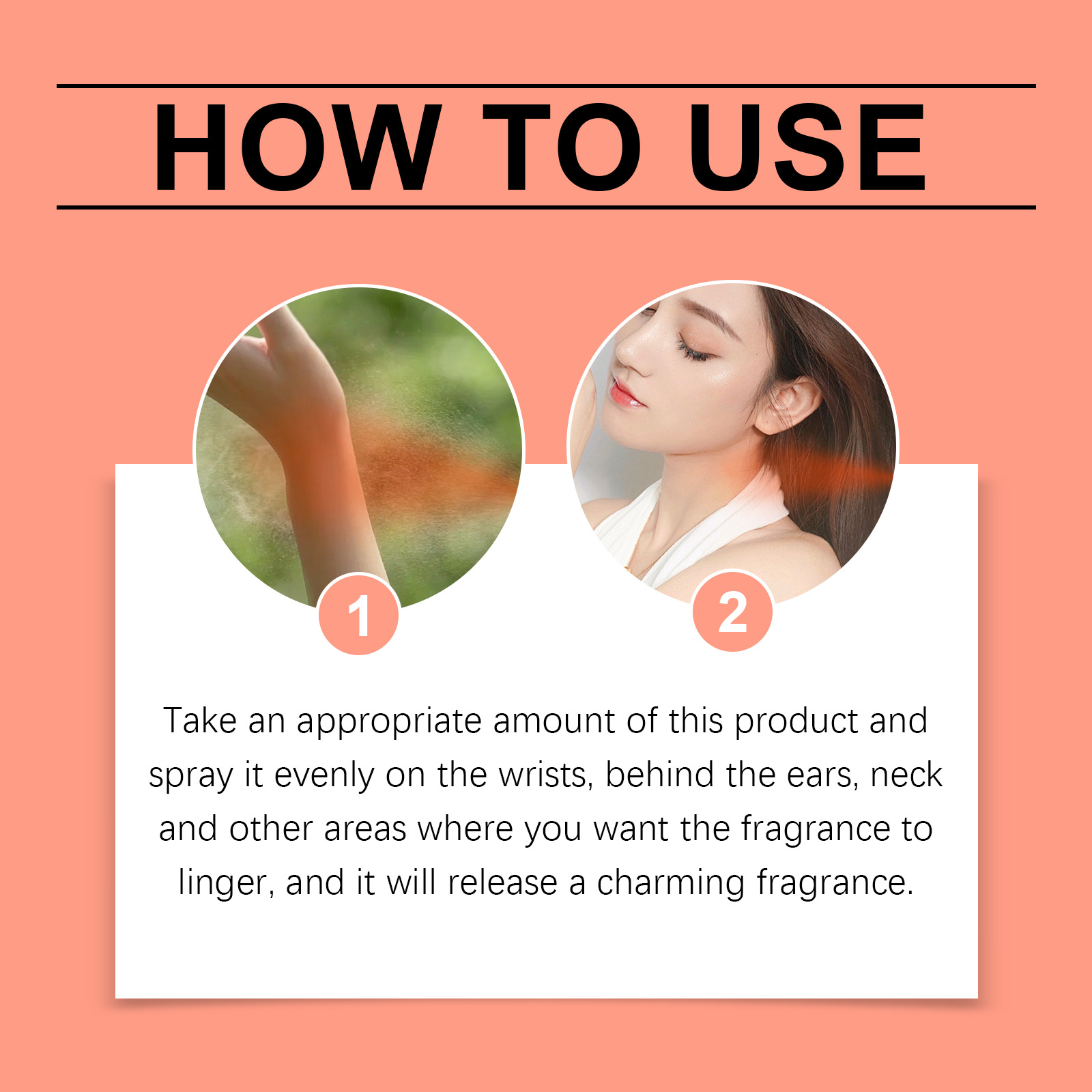 HOW TO USE

1

2

Take an appropriate amount of this product and spray it evenly on the wrists, behind the ears, neck and other areas where you want the fragrance to linger, and it will release a charming fragrance.