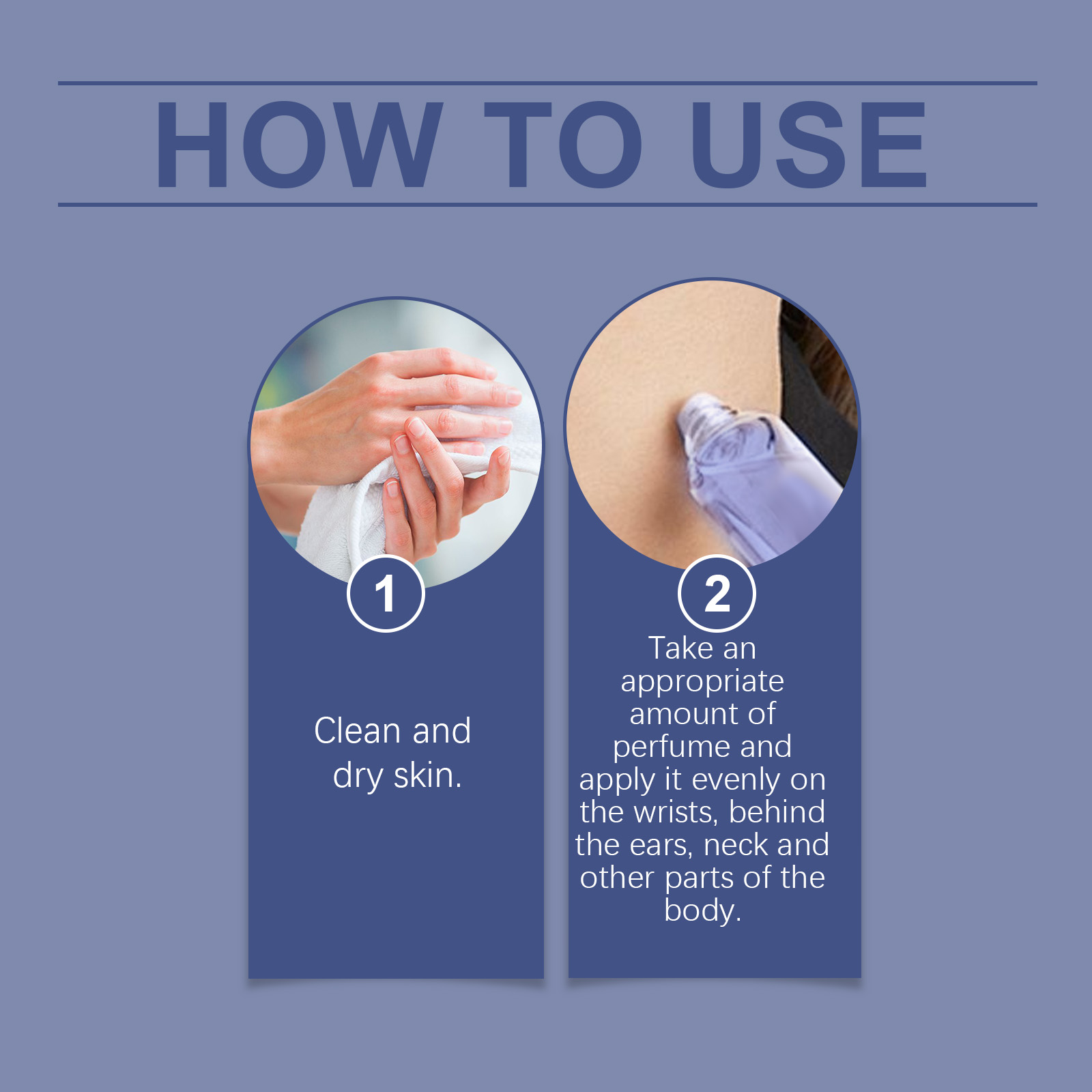 HOW TO USE

1

Clean and dry skin.

2

Take an appropriate amount of perfume and apply it evenly on the wrists, behind the ears, neck and other parts of the body.