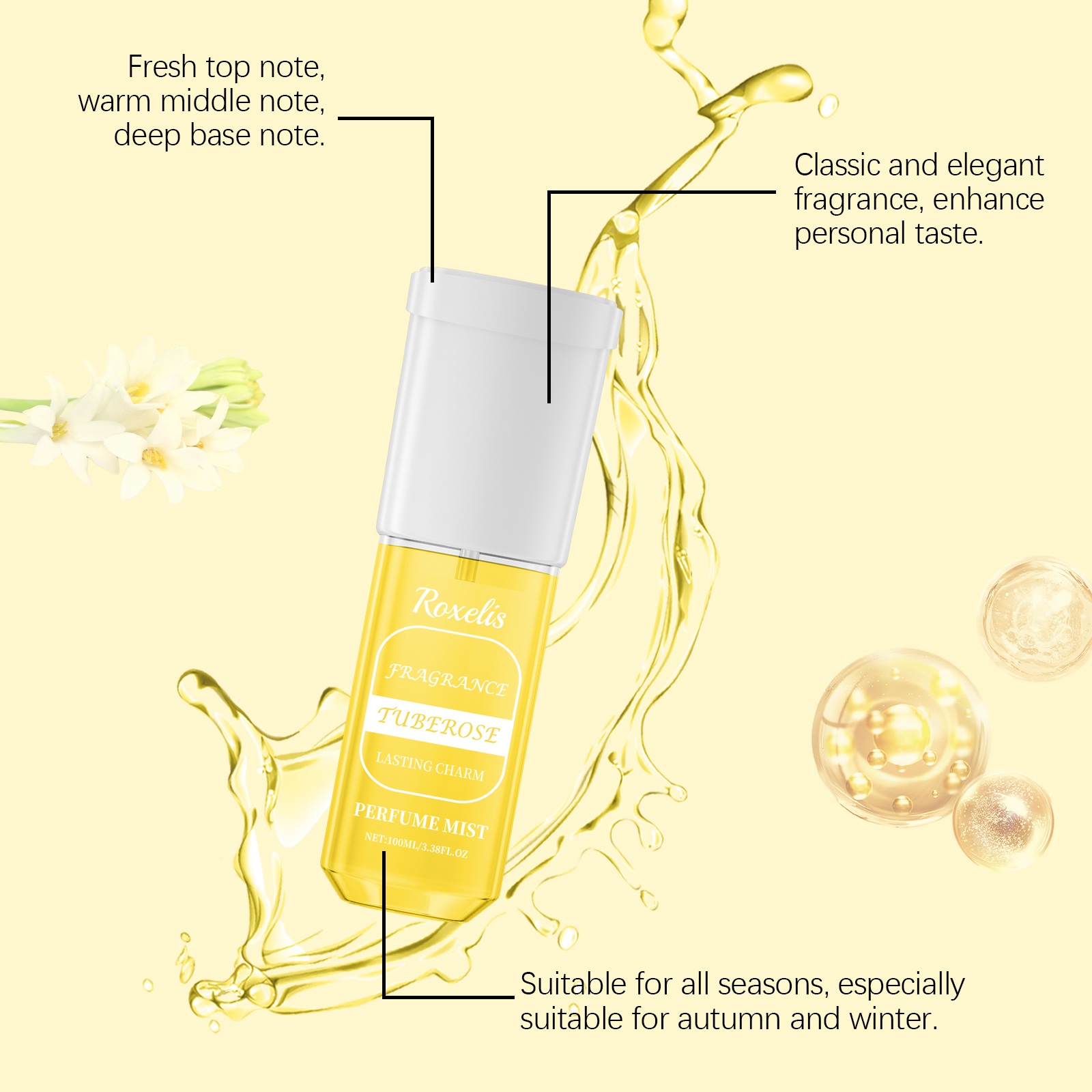 Fresh top note, warm middle note, deep base note.

Classic and elegant fragrance, enhance personal taste.

Roxelis

FRAGRANCE

TUBEROSE

LASTING CHARM

PERFUME MIST

NET:100ML/3.38FL.OZ

Suitable for all seasons, especially suitable for autumn and winter.