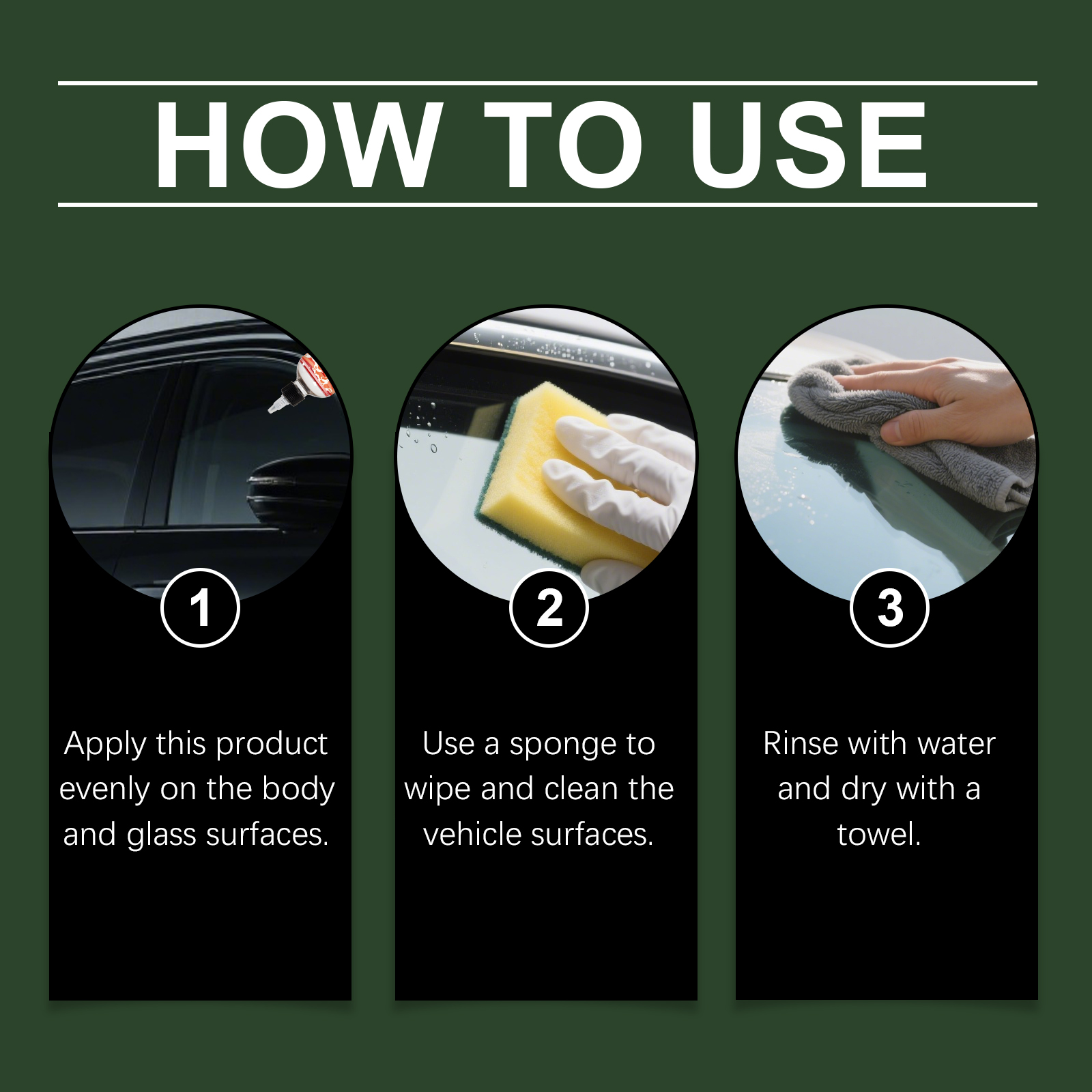 HOW TO USE

1

Apply this product evenly on the body and glass surfaces.

2

Use a sponge to wipe and clean the vehicle surfaces.

3

Rinse with water and dry with a towel.