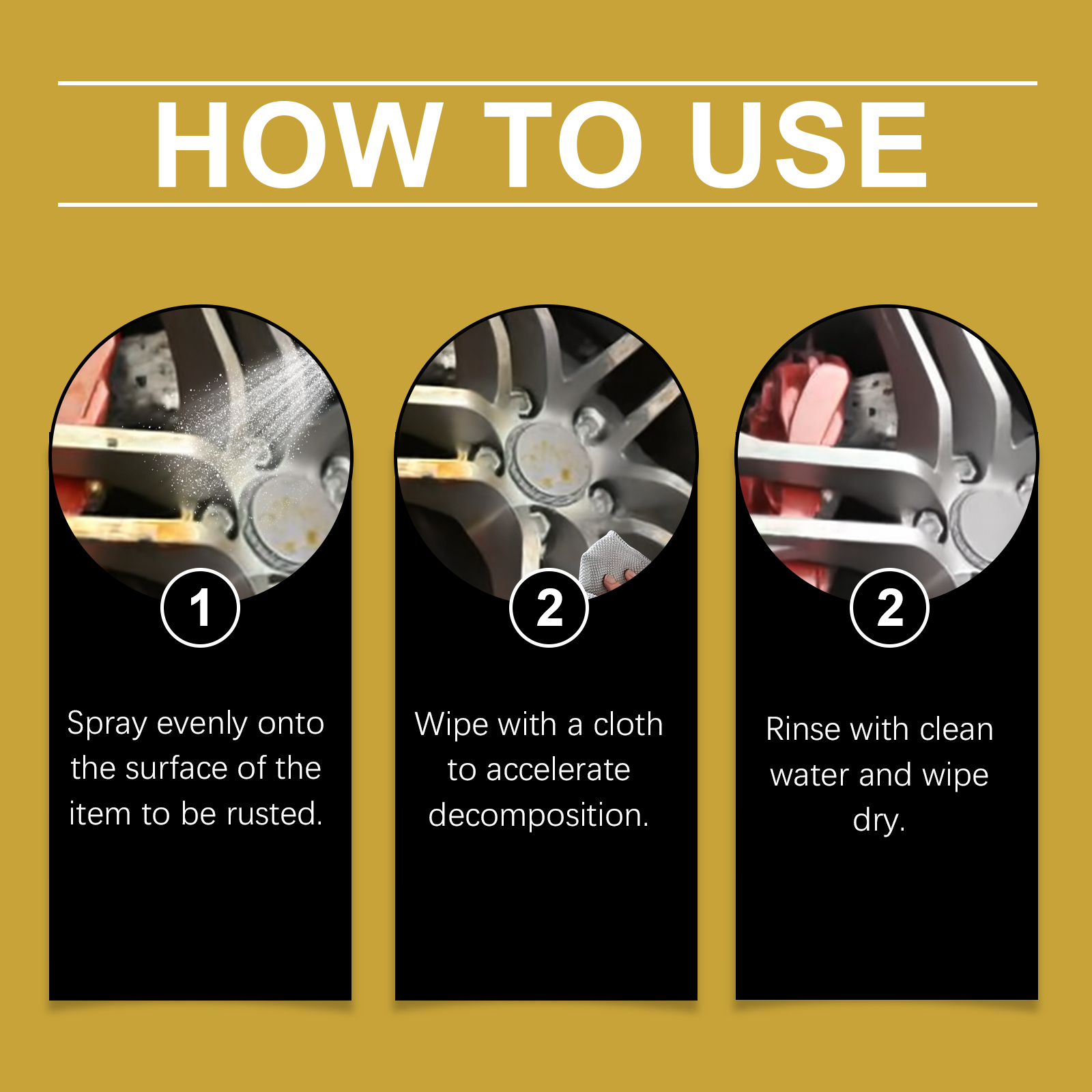 HOW TO USE

1

Spray evenly onto the surface of the item to be rusted.

2

Wipe with a cloth to accelerate decomposition.

2

Rinse with clean water and wipe dry.