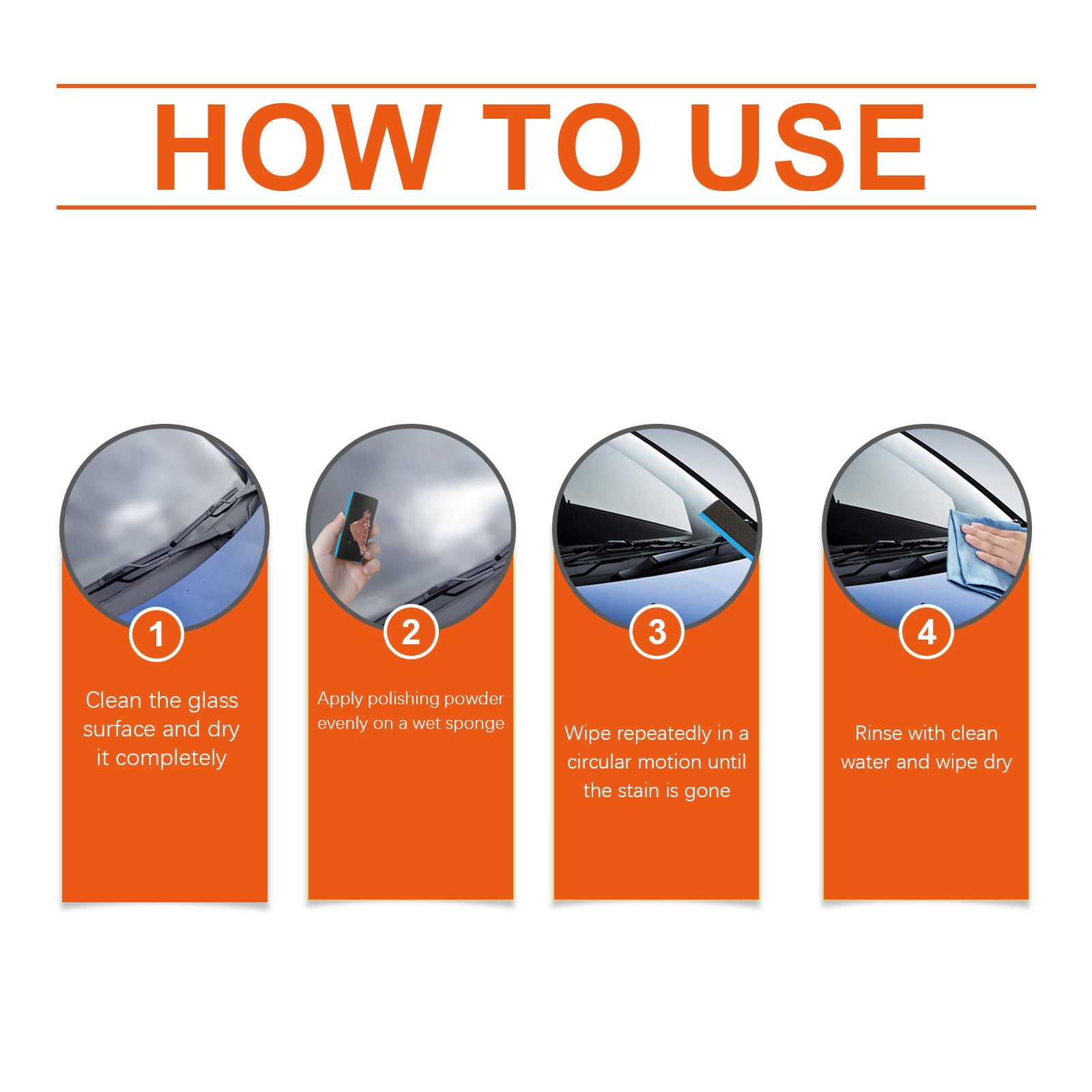 HOW TO USE

1
Clean the glass surface and dry it completely

2
Apply polishing powder evenly on a wet sponge

3
Wipe repeatedly in a circular motion until the stain is gone

4
Rinse with clean water and wipe dry