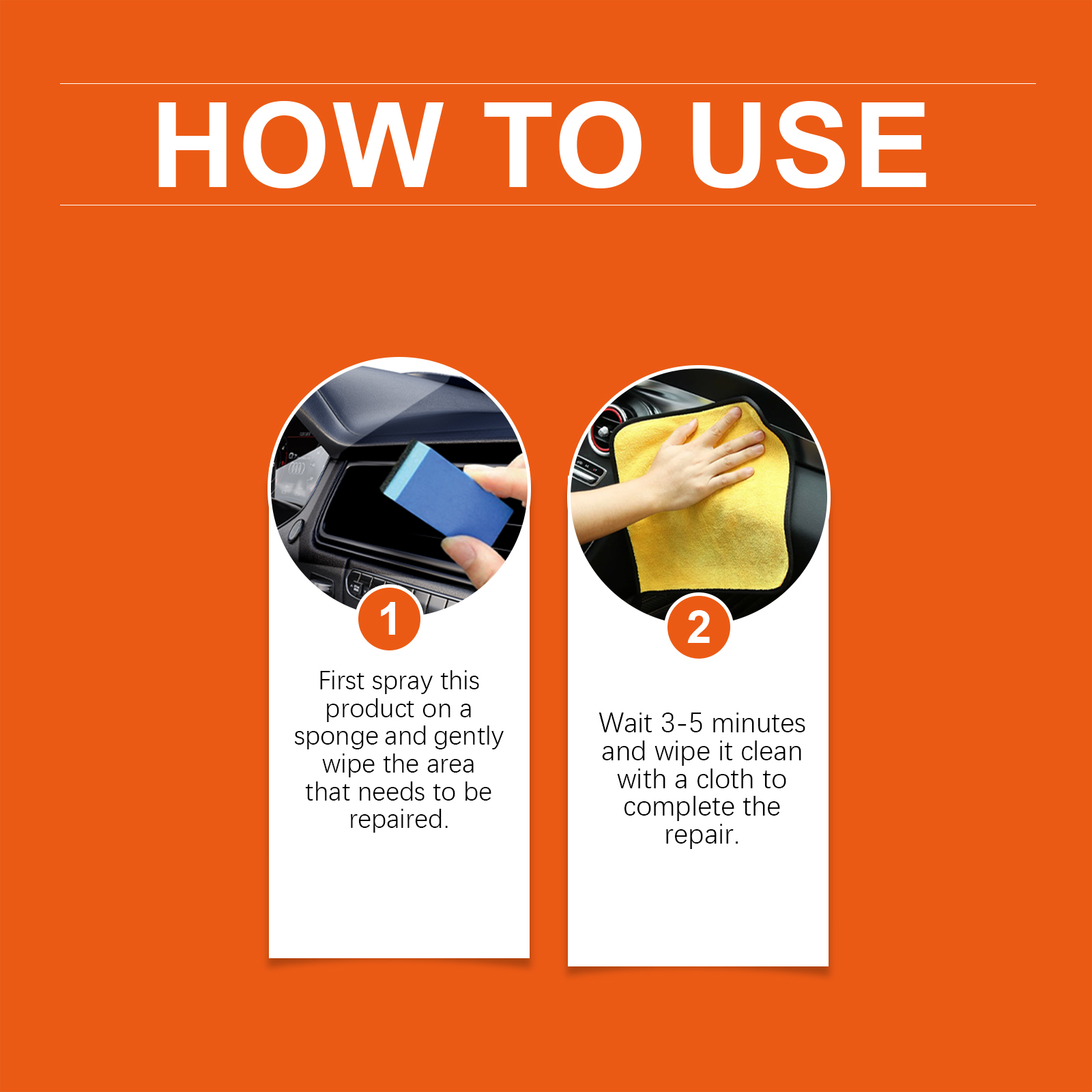 HOW TO USE

1

First spray this product on a sponge and gently wipe the area that needs to be repaired.

2

Wait 3-5 minutes and wipe it clean with a cloth to complete the repair.