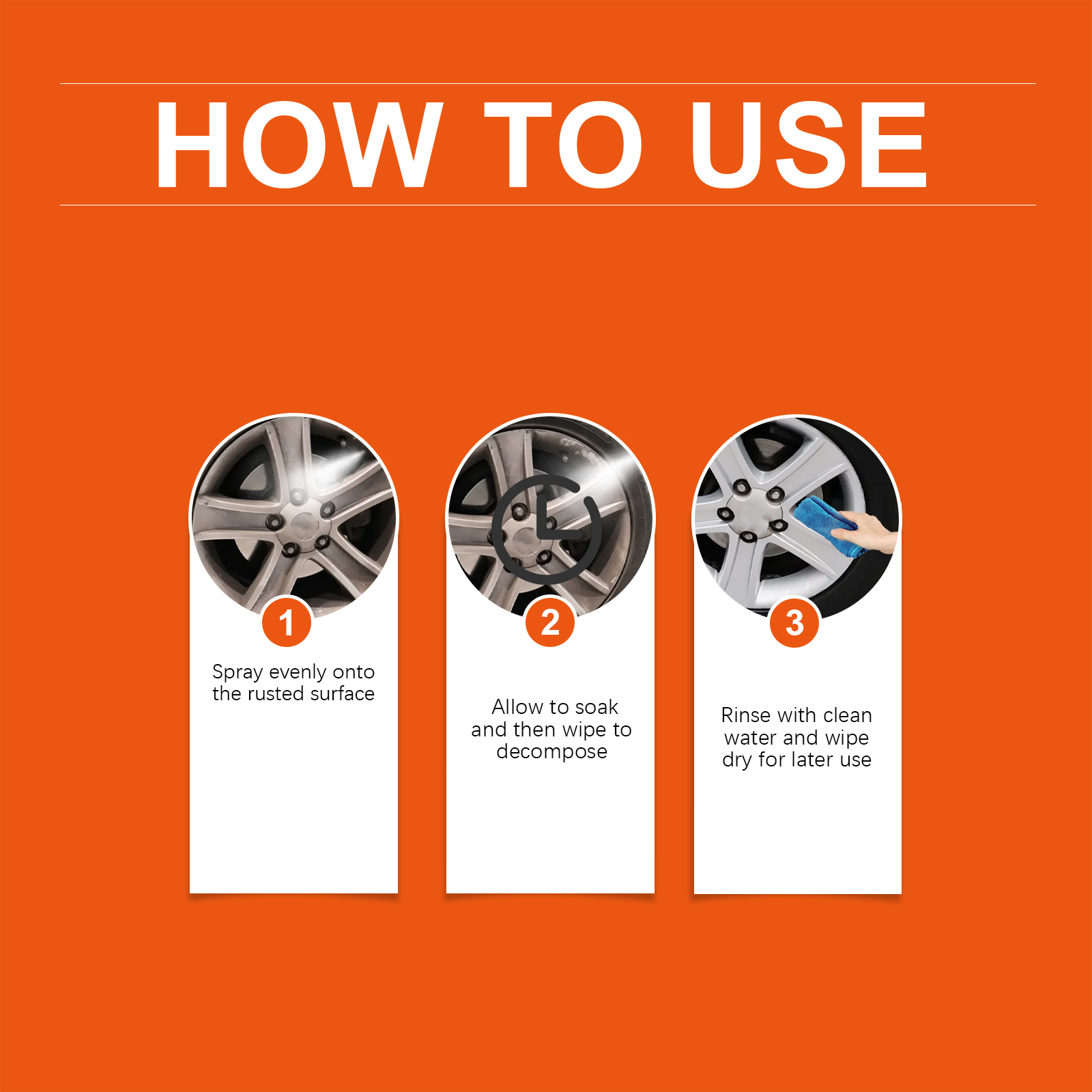 HOW TO USE

1
Spray evenly onto the rusted surface

2
Allow to soak and then wipe to decompose

3
Rinse with clean water and wipe dry for later use